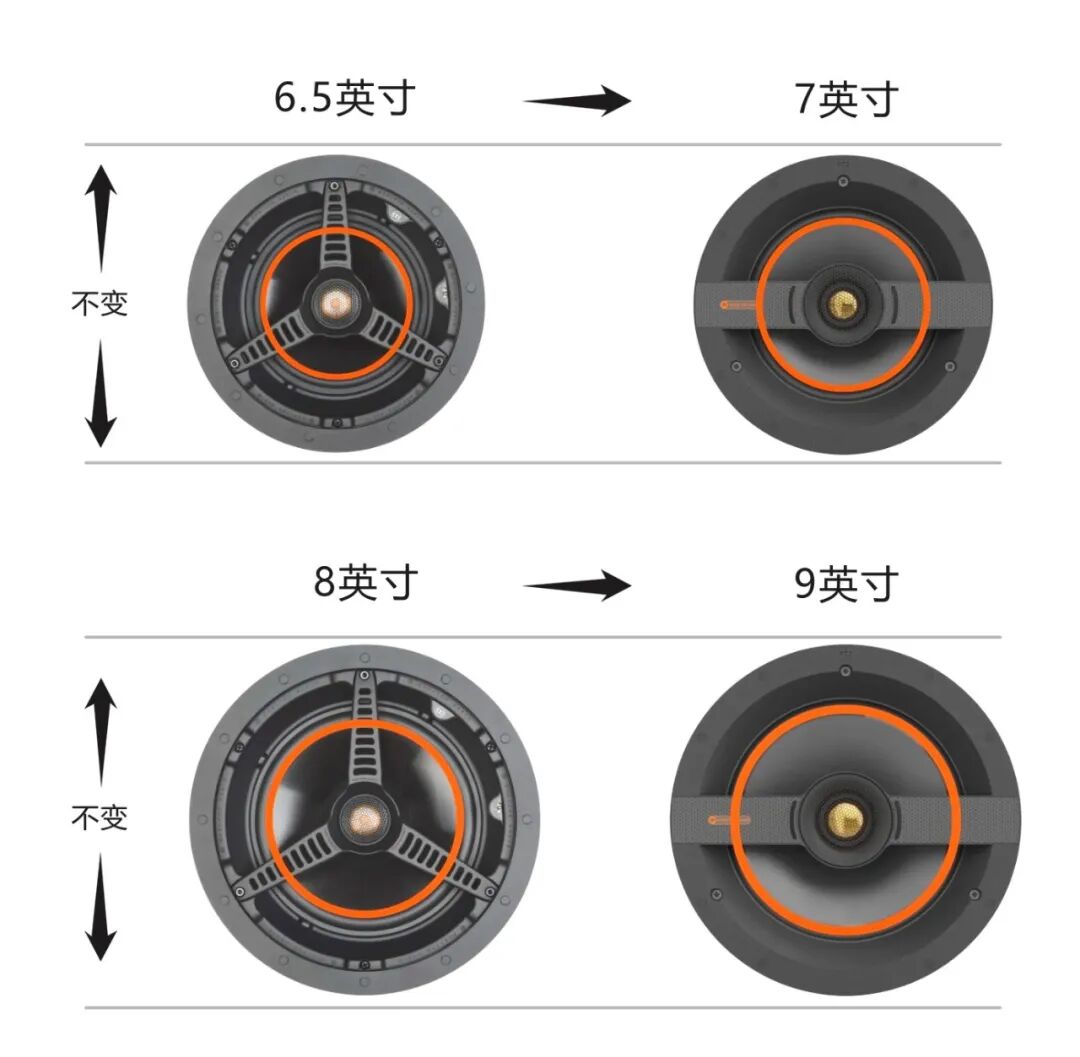 6.5英寸

7英寸

不变

8英寸

9英寸

不变