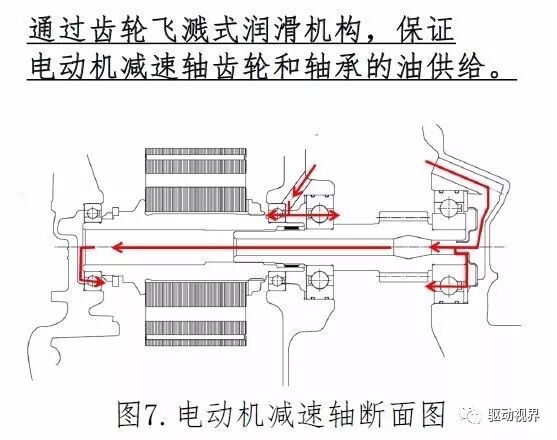 通过齿轮飞溅式润滑机构，保证电动机减速轴齿轮和轴承的油供给。

图7. 电动机减速轴断面图

驱动视界