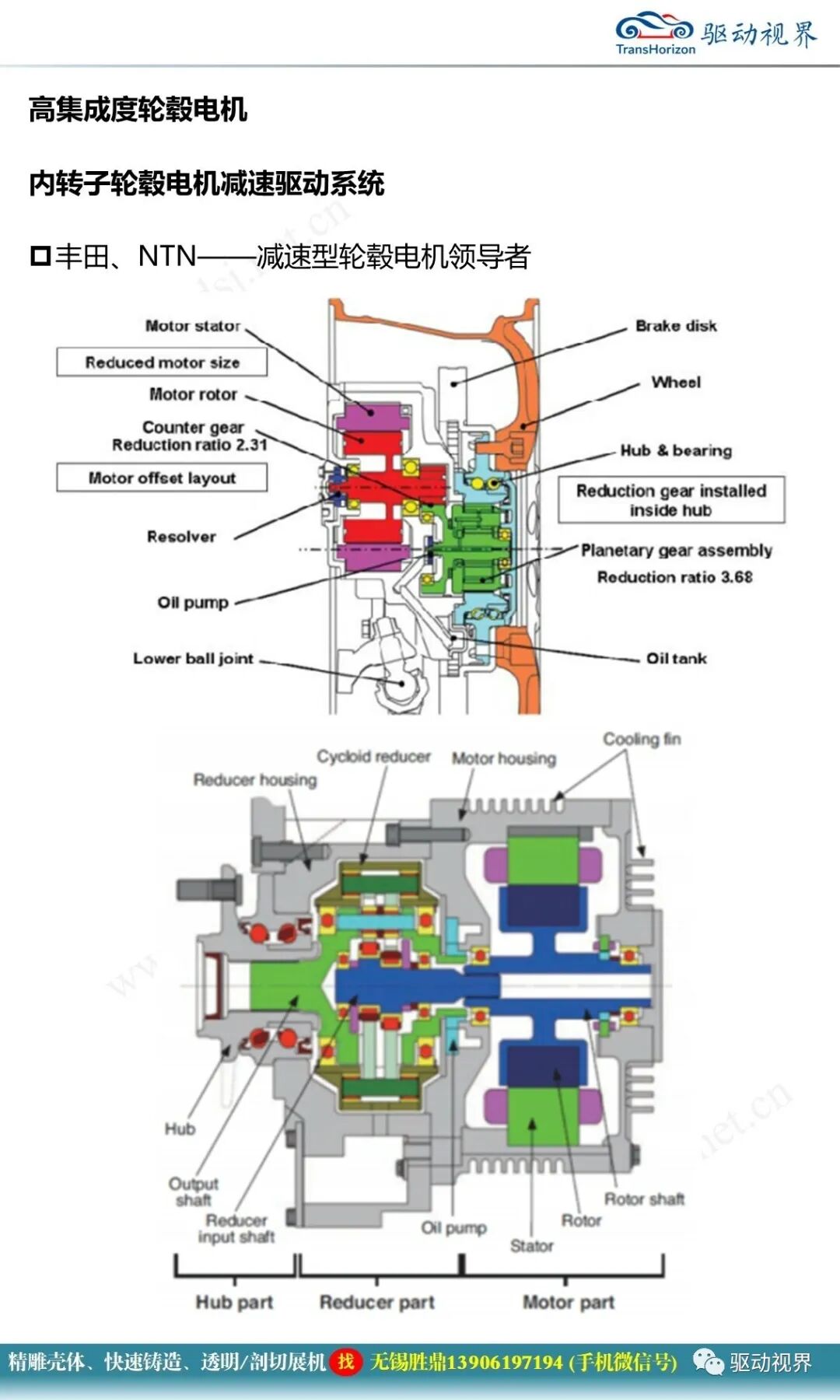 TransHorizon 驱动视界

高集成度轮毂电机

内转子轮毂电机减速驱动系统

□丰田、NTN——减速型轮毂电机领导者

Motor stator
Reduced motor size
Motor rotor
Counter gear
Reduction ratio 2.31
Motor offset layout
Resolver
Oil pump
Lower ball joint
Brake disk
Wheel
Hub & bearing
Reduction gear installed inside hub
Planetary gear assembly
Reduction ratio 3.68
Oil tank

Cycloid reducer
Motor housing
Cooling fin
Reducer housing
Hub
Output shaft
Reducer input shaft
Oil pump
Stator
Rotor
Rotor shaft
Hub part
Reducer part
Motor part

精雕壳体、快速铸造、透明/剖切展机 找 无锡胜鼎13906197194 (手机微信号) 驱动视界