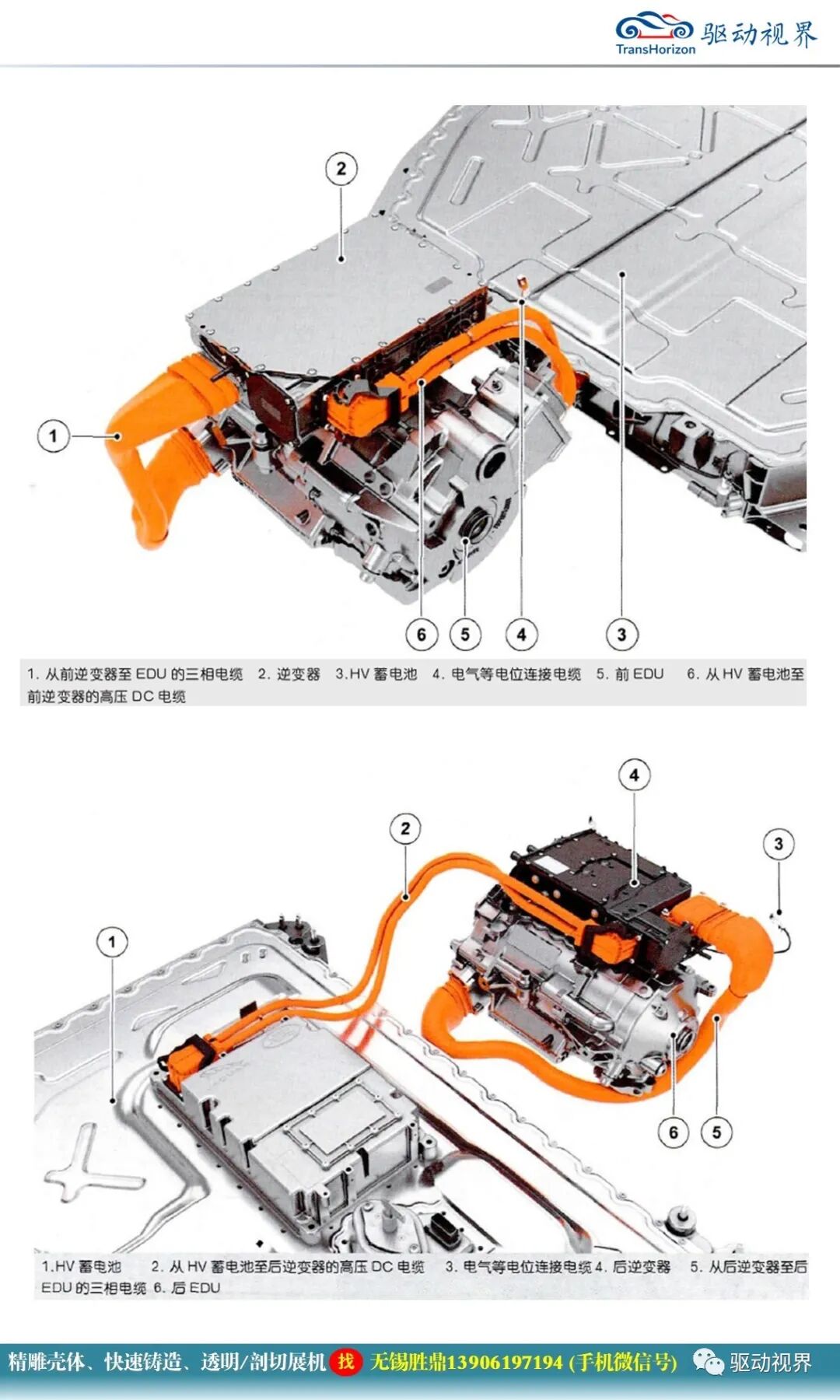 TransHorizon 驱动视界

2

1

6 5 4 3

1. 从前逆变器至 EDU 的三相电缆 2. 逆变器 3.HV 蓄电池 4. 电气等电位连接电缆 5. 前 EDU 6. 从 HV 蓄电池至前逆变器的高压 DC 电缆

4

2

3

1

6 5

1.HV 蓄电池 2. 从 HV 蓄电池至后逆变器的高压 DC 电缆 3. 电气等电位连接电缆 4. 后逆变器 5. 从后逆变器至后 EDU 的三相电缆 6. 后 EDU

精雕壳体、快速铸造、透明/剖切展机 找 无锡胜鼎13906197194 (手机微信号) 驱动视界