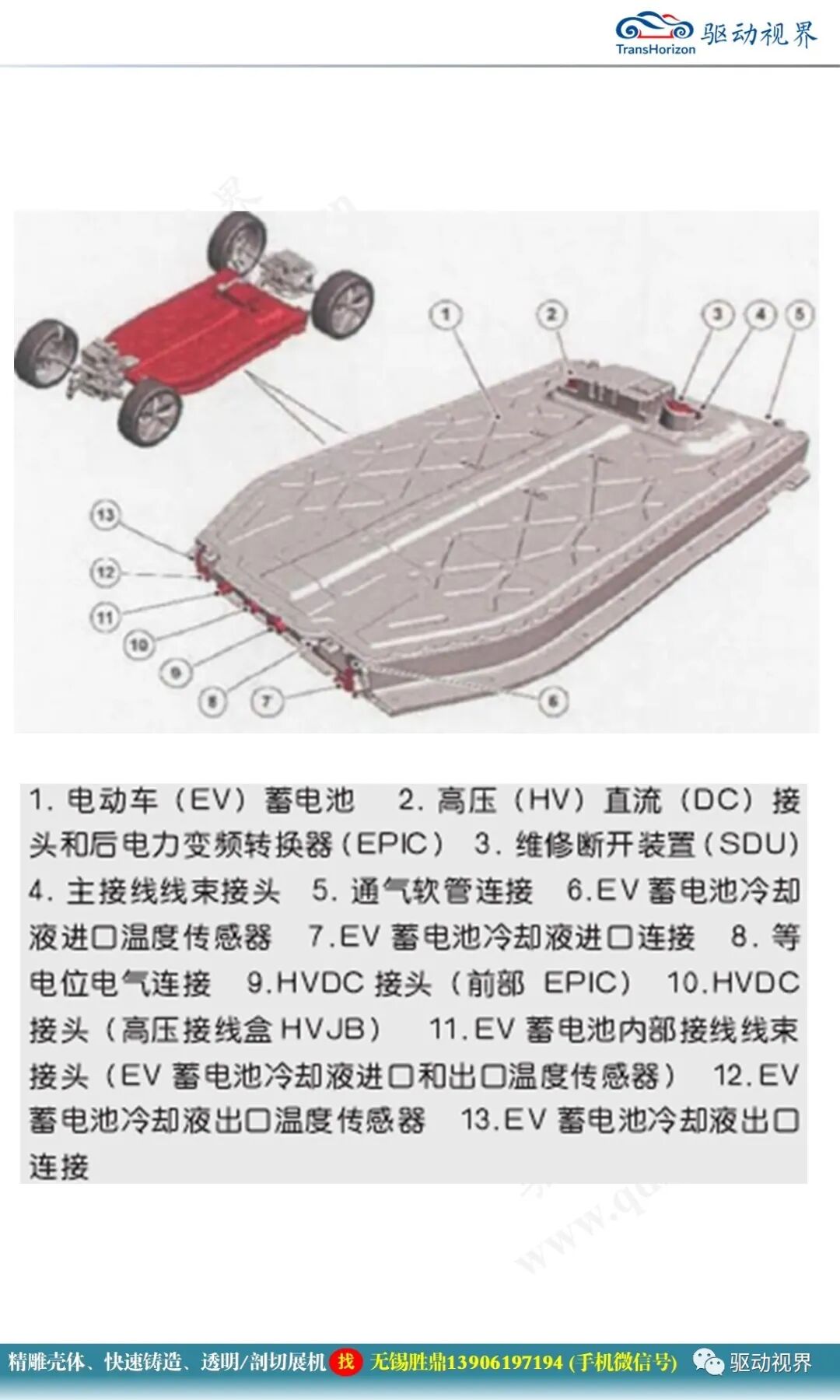 TransHorizon 驱动视界

1
2
3
4
5
13
12
11
10
9
8
7
6

1. 电动车（EV）蓄电池 2. 高压（HV）直流（DC）接头和后电力变频转换器（EPIC） 3. 维修断开装置（SDU） 4. 主接线线束接头 5. 通气软管连接 6.EV 蓄电池冷却液进口温度传感器 7.EV 蓄电池冷却液进口连接 8. 等电位电气连接 9.HVDC 接头（前部 EPIC） 10.HVDC 接头（高压接线盒 HVJB） 11.EV 蓄电池内部接线线束接头（EV 蓄电池冷却液进口和出口温度传感器） 12.EV 蓄电池冷却液出口温度传感器 13.EV 蓄电池冷却液出口连接

精雕壳体、快速铸造、透明/剖切展机 找 无锡胜鼎13906197194 (手机微信号) 驱动视界