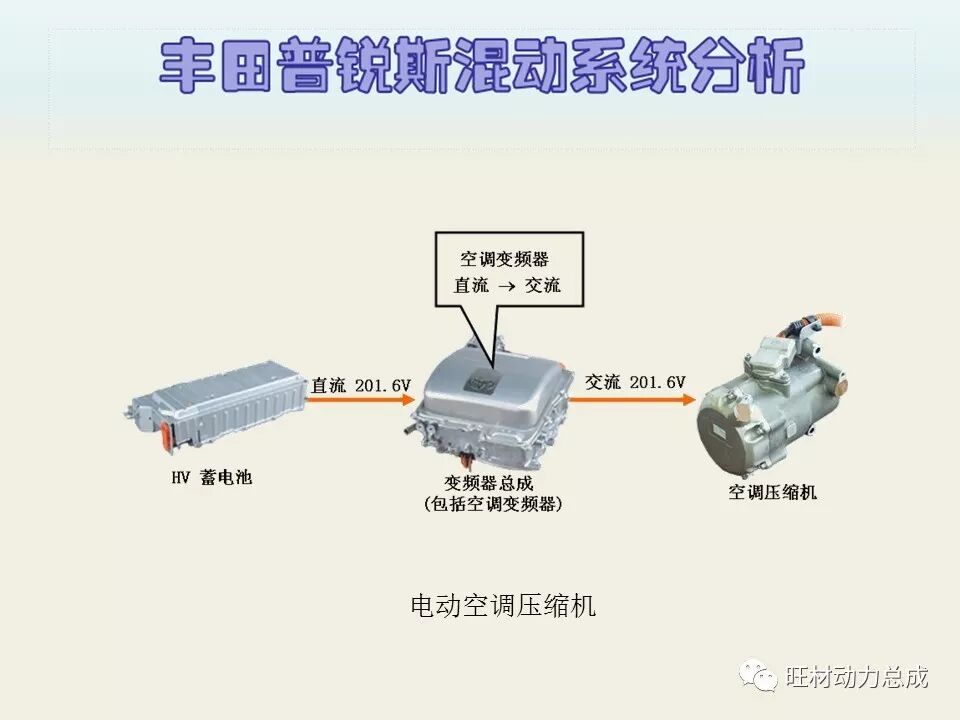 丰田普锐斯混动系统分析

空调变频器
直流 → 交流

直流 201.6V

交流 201.6V

HV 蓄电池

变频器总成
(包括空调变频器)

空调压缩机

电动空调压缩机

旺材动力总成