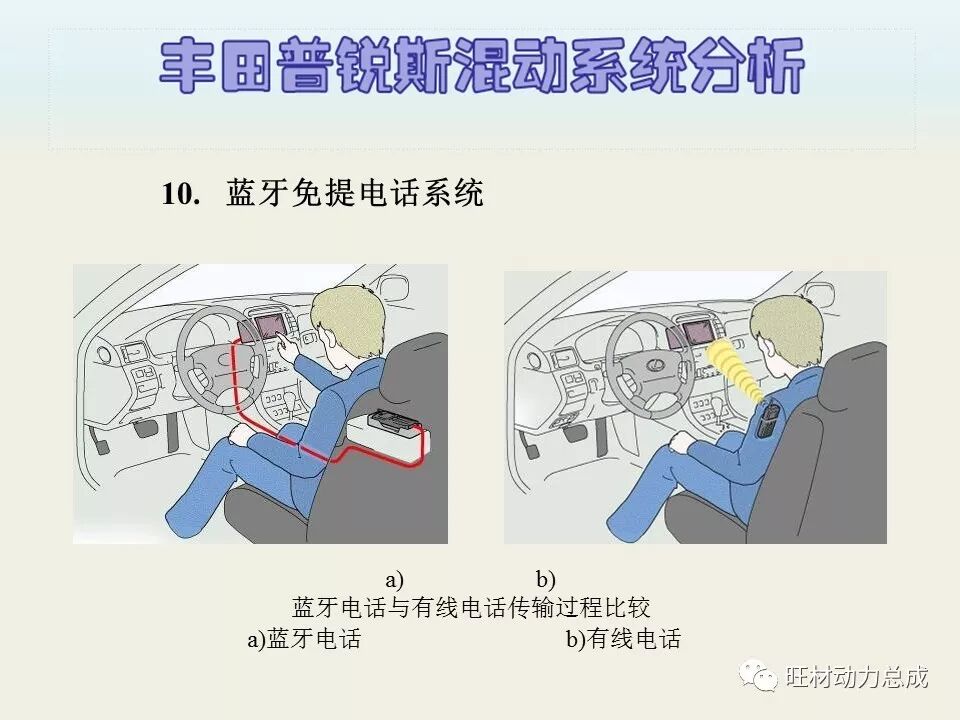 丰田普锐斯混动系统分析

10. 蓝牙免提电话系统

a) b)
蓝牙电话与有线电话传输过程比较
a)蓝牙电话 b)有线电话

旺材动力总成