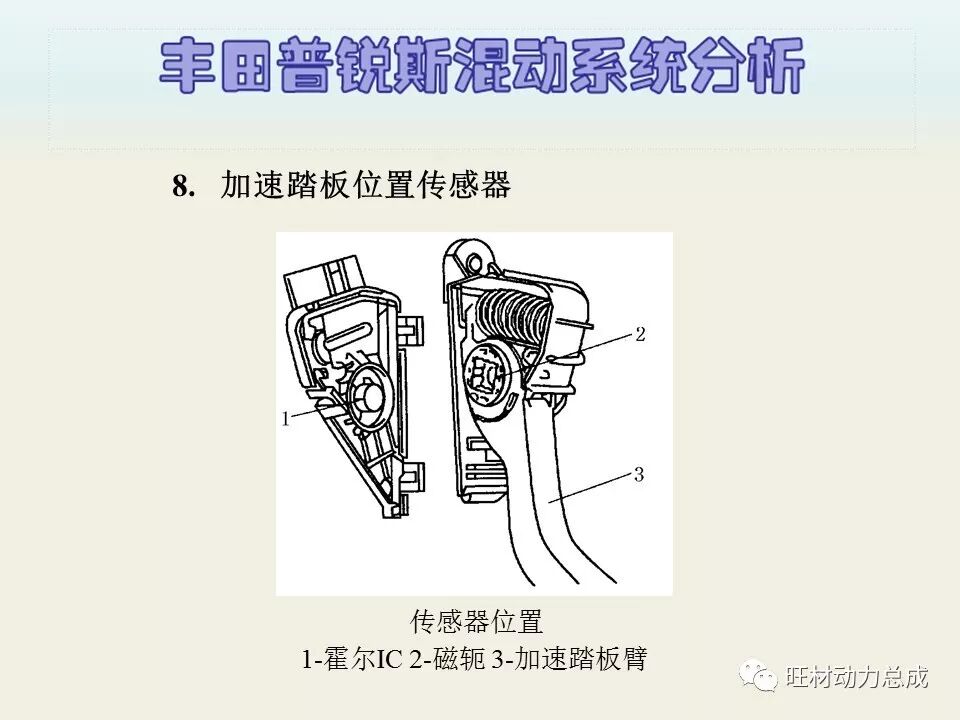 丰田普锐斯混动系统分析

8. 加速踏板位置传感器

1

2

3

传感器位置
1-霍尔IC 2-磁轭 3-加速踏板臂

旺材动力总成