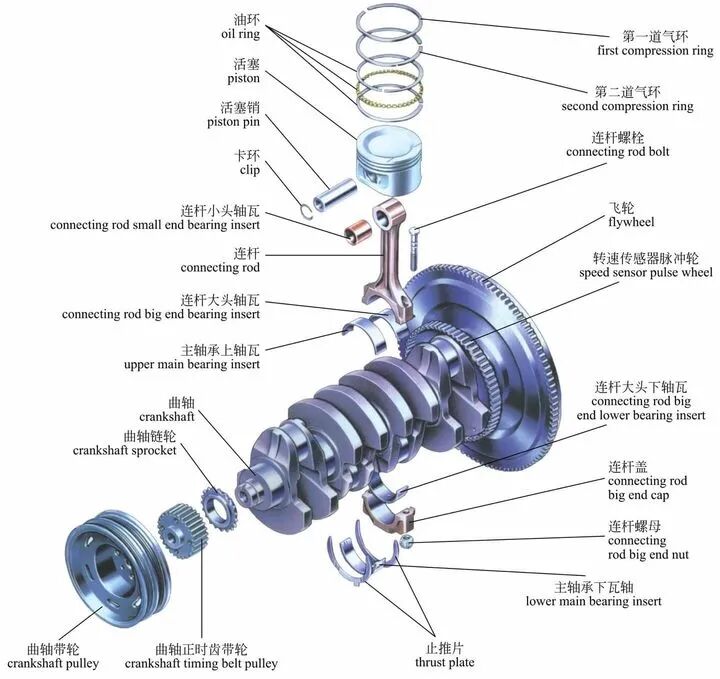 油环
oil ring

活塞
piston

活塞销
piston pin

卡环
clip

连杆小头轴瓦
connecting rod small end bearing insert

连杆
connecting rod

连杆大头轴瓦
connecting rod big end bearing insert

主轴承上轴瓦
upper main bearing insert

曲轴
crankshaft

曲轴链轮
crankshaft sprocket

曲轴带轮
crankshaft pulley

曲轴正时齿带轮
crankshaft timing belt pulley

第一道气环
first compression ring

第二道气环
second compression ring

连杆螺栓
connecting rod bolt

飞轮
flywheel

转速传感器脉冲轮
speed sensor pulse wheel

连杆大头下轴瓦
connecting rod big end lower bearing insert

连杆盖
connecting rod big end cap

连杆螺母
connecting rod big end nut

主轴承下瓦轴
lower main bearing insert

止推片
thrust plate