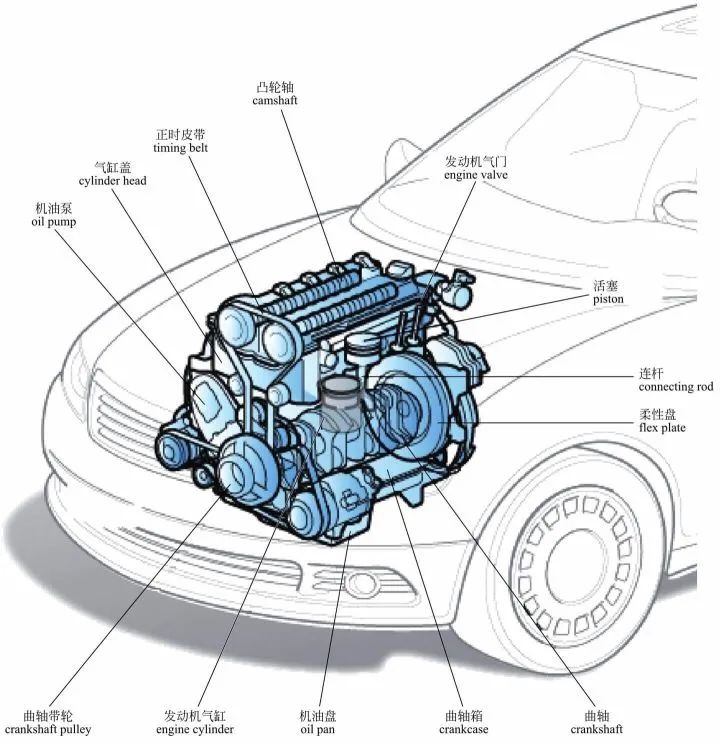 凸轮轴
camshaft

正时皮带
timing belt

气缸盖
cylinder head

机油泵
oil pump

发动机气门
engine valve

活塞
piston

连杆
connecting rod

柔性盘
flex plate

曲轴带轮
crankshaft pulley

发动机气缸
engine cylinder

机油盘
oil pan

曲轴箱
crankcase

曲轴
crankshaft