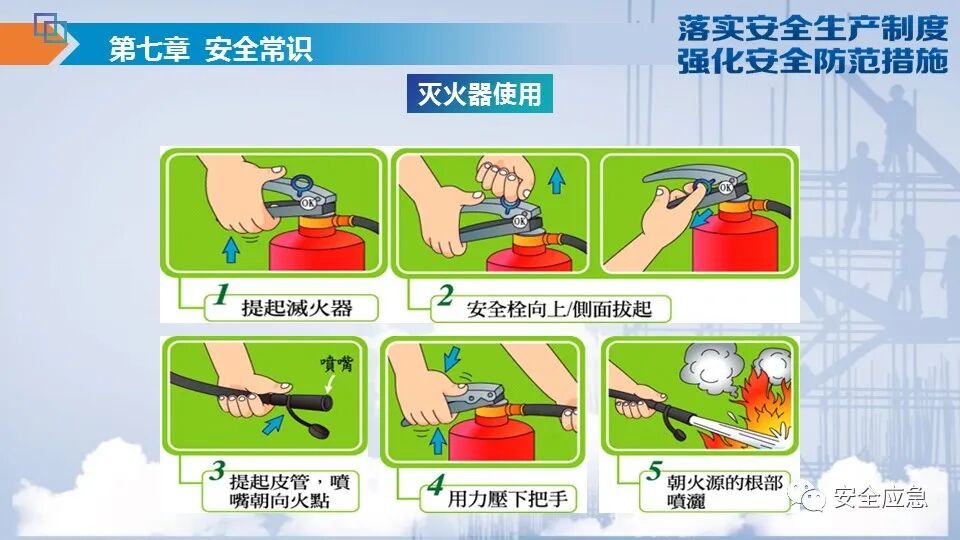 第七章 安全常识

落实安全生产制度
强化安全防范措施

灭火器使用

OK

OK

OK

1 提起滅火器

2 安全栓向上/側面拔起

噴嘴

3 提起皮管，噴嘴朝向火點

4 用力壓下把手

5 朝火源的根部噴灑

安全应急