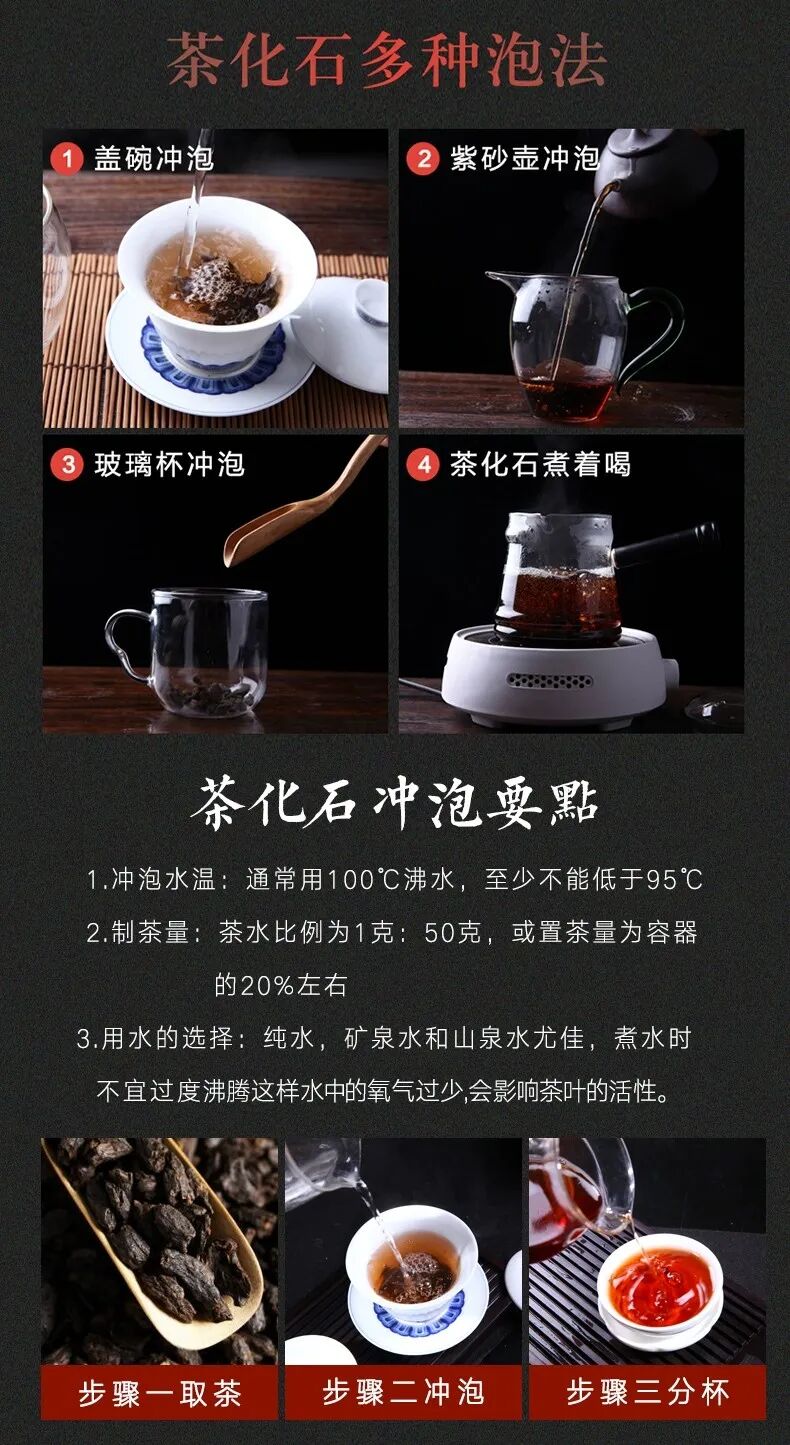 茶化石多种泡法

1 盖碗冲泡

2 紫砂壶冲泡

3 玻璃杯冲泡

4 茶化石煮着喝

茶化石冲泡要點

1.冲泡水温：通常用100℃沸水，至少不能低于95℃

2.制茶量：茶水比例为1克：50克，或置茶量为容器的20%左右

3.用水的选择：纯水，矿泉水和山泉水尤佳，煮水时不宜过度沸腾这样水中的氧气过少,会影响茶叶的活性。

步骤一取茶

步骤二冲泡

步骤三分杯