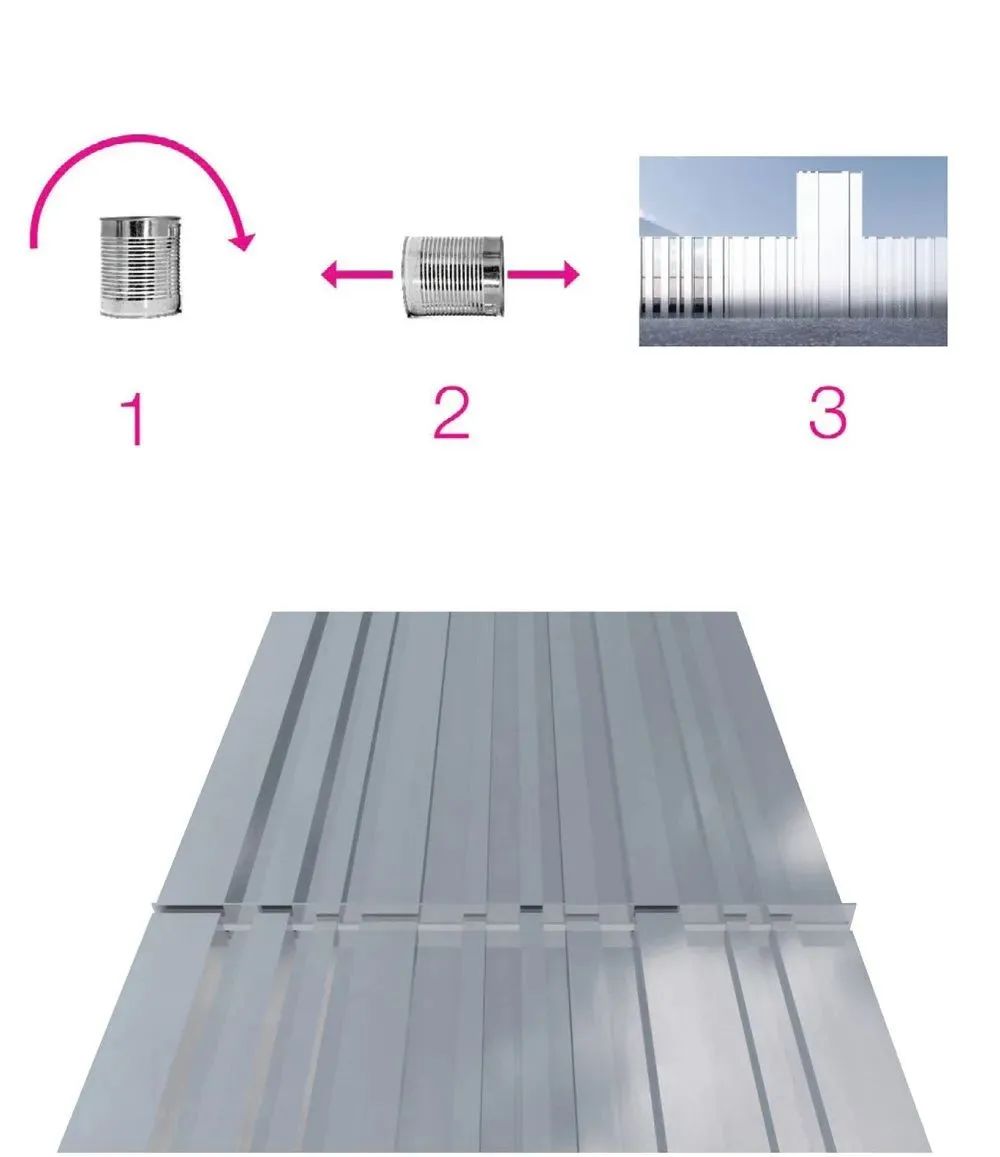 1

2

3