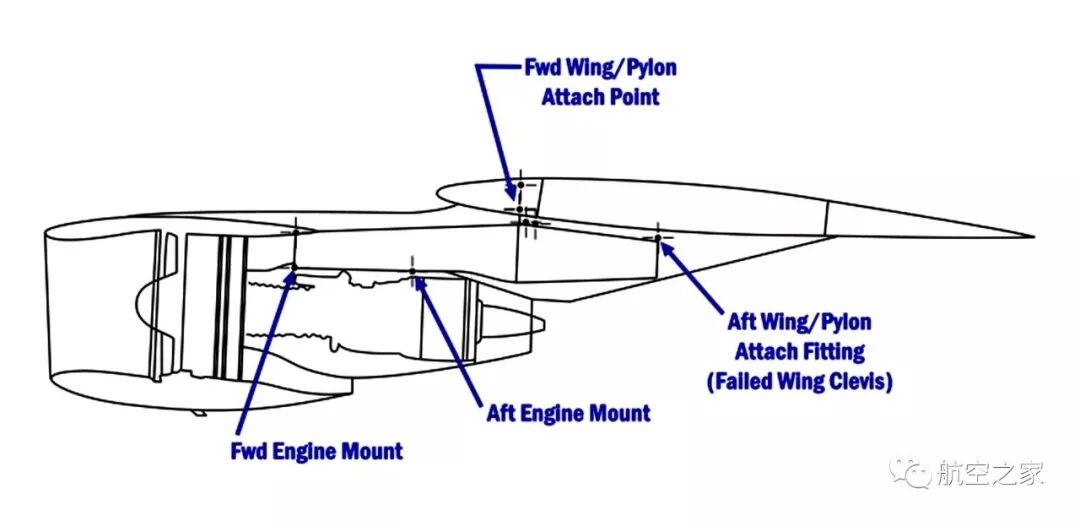 Fwd Wing/Pylon Attach Point

Aft Wing/Pylon Attach Fitting (Failed Wing Clevis)

Aft Engine Mount

Fwd Engine Mount

航空之家