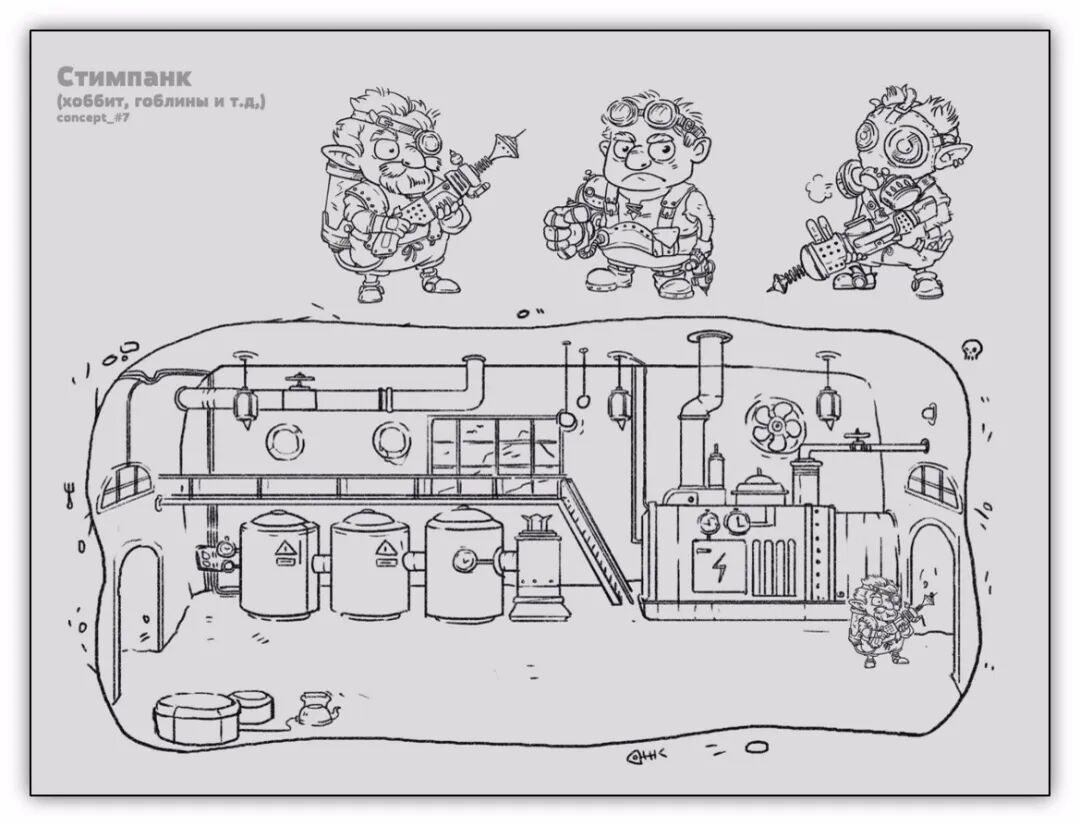 Стимпанк
(хоббит, гоблины и т.д,)
concept_#7