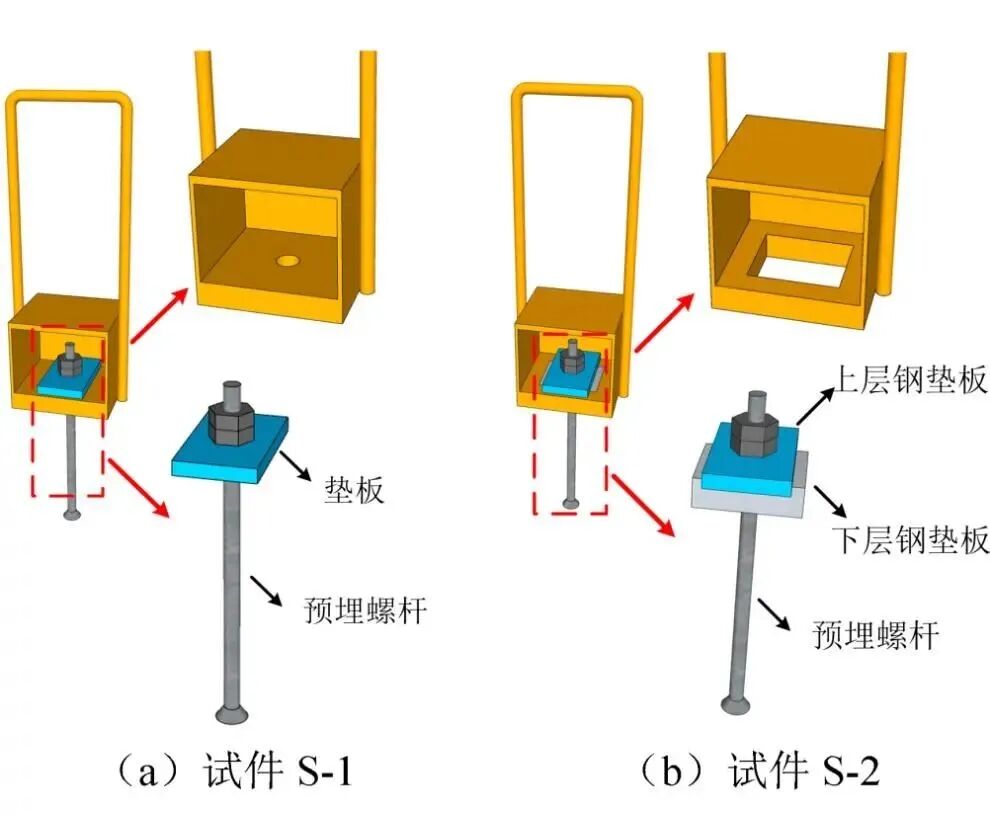 垫板

预埋螺杆

（a）试件 S-1

上层钢垫板

下层钢垫板

预埋螺杆

（b）试件 S-2