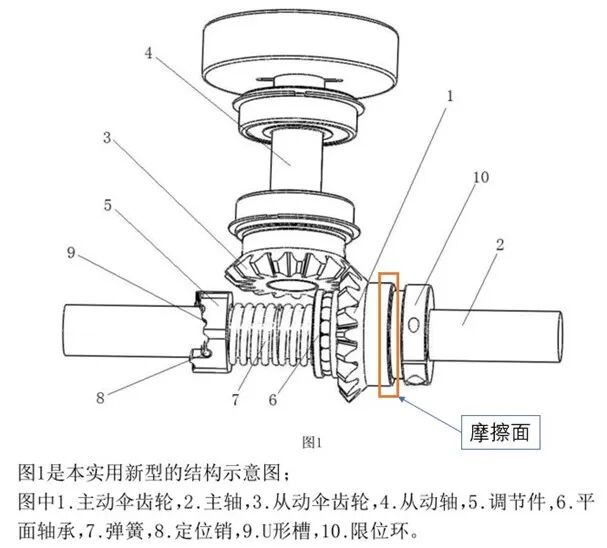 4

1

3

10

5

2

9

8

7

6

摩擦面

图1

图1是本实用新型的结构示意图；

图中1.主动伞齿轮，2.主轴，3.从动伞齿轮，4.从动轴，5.调节件，6.平面轴承，7.弹簧，8.定位销，9.U形槽，10.限位环。