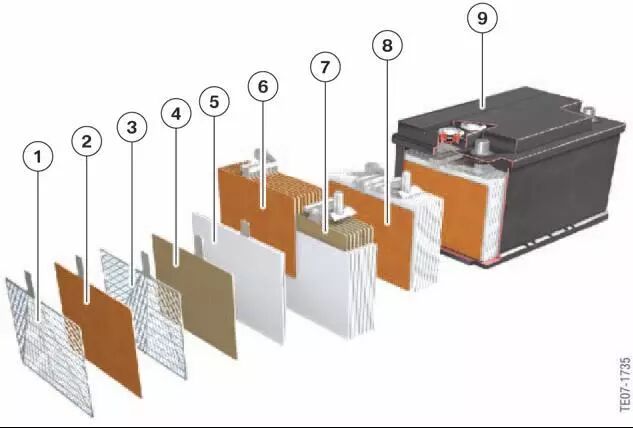 1
2
3
4
5
6
7
8
9
TE07-1735