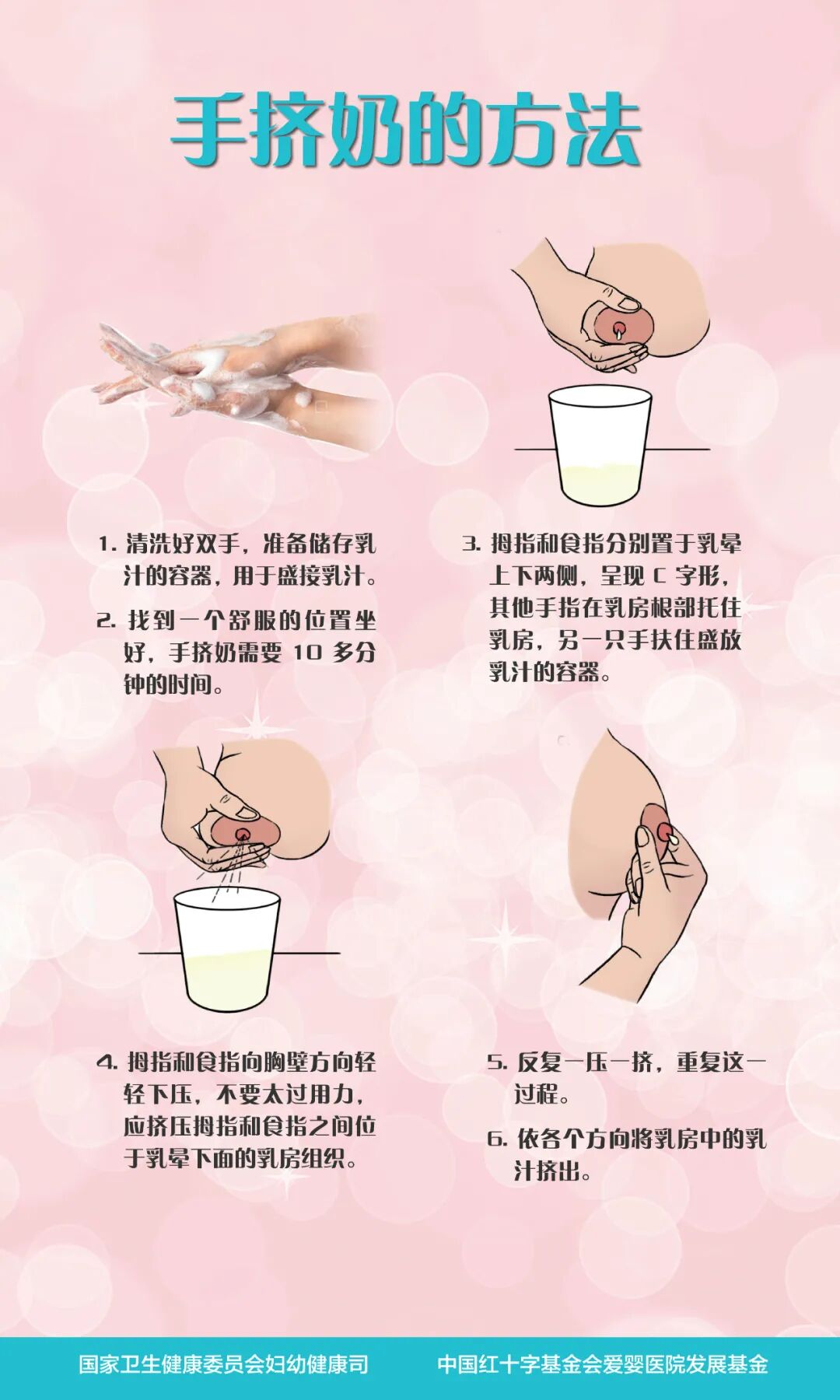 手挤奶的方法

1. 清洗好双手，准备储存乳汁的容器，用于盛接乳汁。

2. 找到一个舒服的位置坐好，手挤奶需要 10 多分钟的时间。

3. 拇指和食指分别置于乳晕上下两侧，呈现 C 字形，其他手指在乳房根部托住乳房，另一只手扶住盛放乳汁的容器。

4. 拇指和食指向胸壁方向轻轻下压，不要太过用力，应挤压拇指和食指之间位于乳晕下面的乳房组织。

5. 反复一压一挤，重复这一过程。

6. 依各个方向将乳房中的乳汁挤出。

国家卫生健康委员会妇幼健康司

中国红十字基金会爱婴医院发展基金