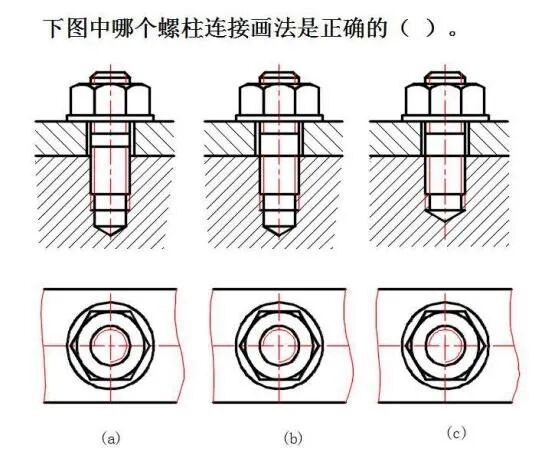 下图中哪个螺柱连接画法是正确的（ ）。

(a)

(b)

(c)