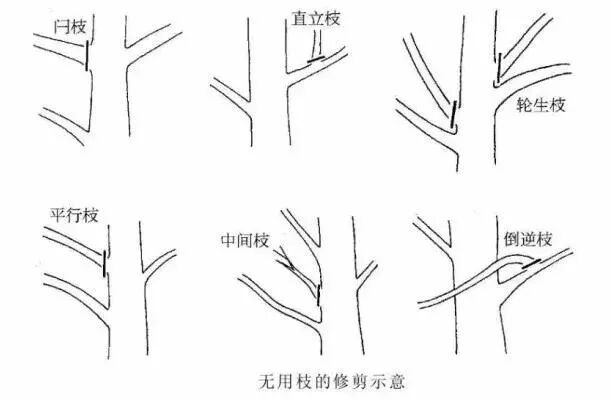 闩枝

直立枝

轮生枝

平行枝

中间枝

倒逆枝

无用枝的修剪示意