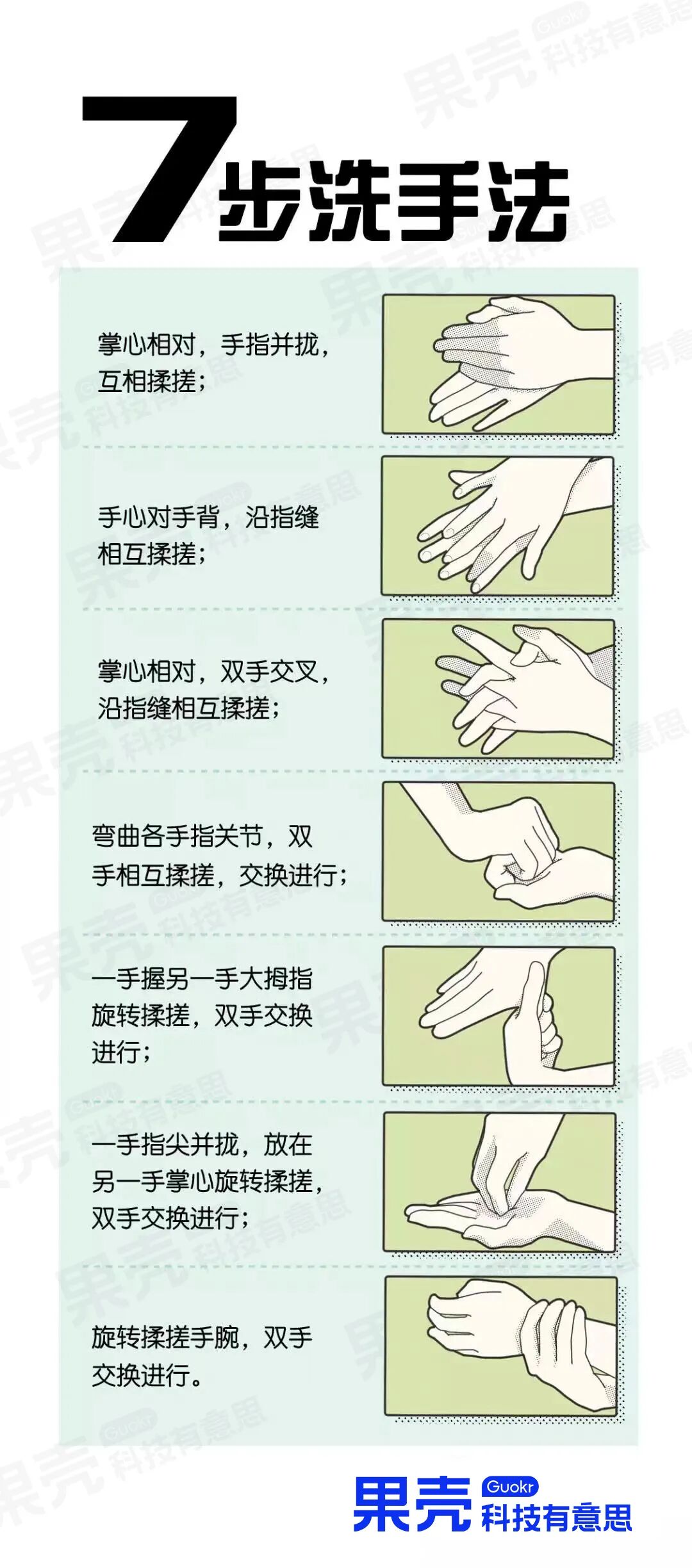 7步洗手法

掌心相对，手指并拢，互相揉搓；

手心对手背，沿指缝相互揉搓；

掌心相对，双手交叉，沿指缝相互揉搓；

弯曲各手指关节，双手相互揉搓，交换进行；

一手握另一手大拇指旋转揉搓，双手交换进行；

一手指尖并拢，放在另一手掌心旋转揉搓，双手交换进行；

旋转揉搓手腕，双手交换进行。

果壳 Guokr 科技有意思