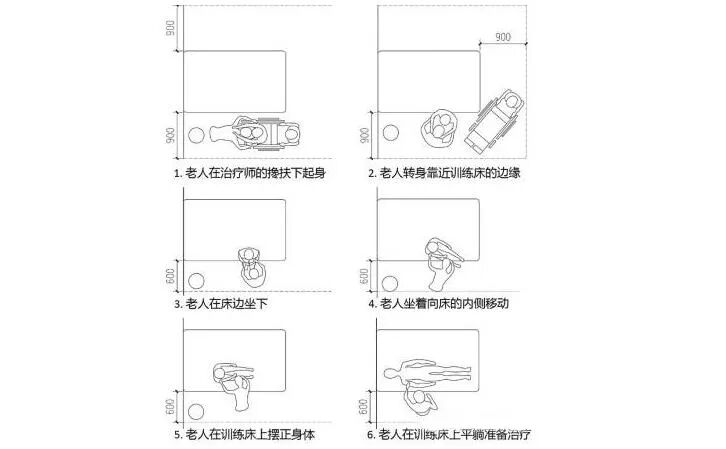 900

900

1. 老人在治疗师的搀扶下起身

900

900

2. 老人转身靠近训练床的边缘

600

3. 老人在床边坐下

600

4. 老人坐着向床的内侧移动

600

5. 老人在训练床上摆正身体

600

6. 老人在训练床上平躺准备治疗