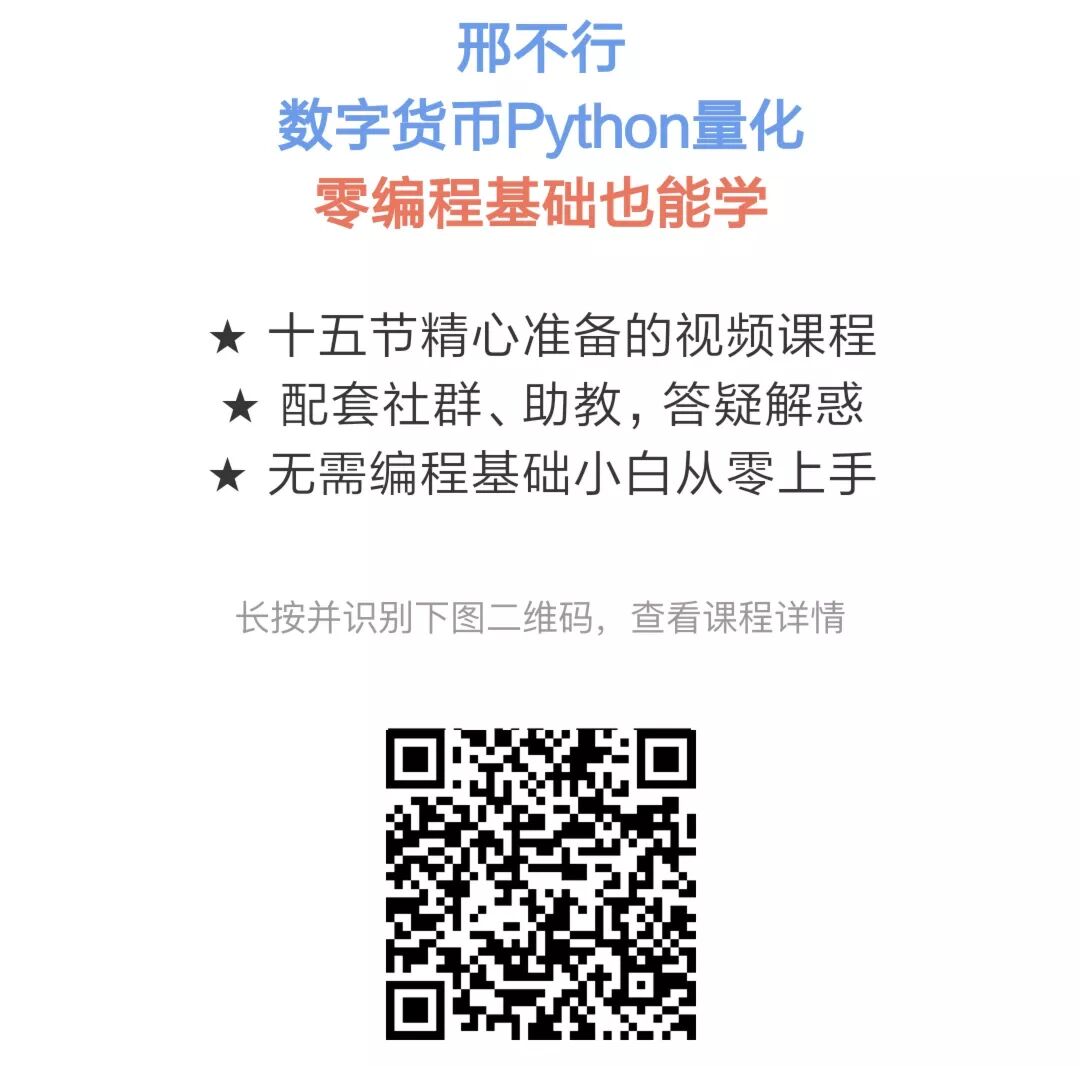 邢不行
数字货币Python量化
零编程基础也能学

★ 十五节精心准备的视频课程
★ 配套社群、助教，答疑解惑
★ 无需编程基础小白从零上手

长按并识别下图二维码，查看课程详情