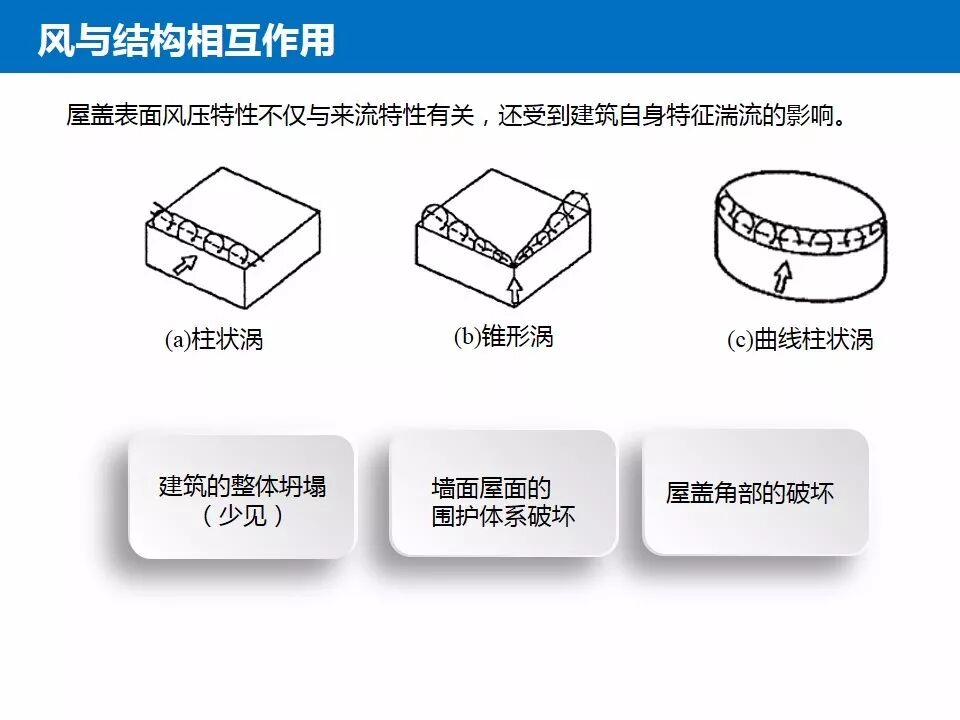 风与结构相互作用

屋盖表面风压特性不仅与来流特性有关，还受到建筑自身特征湍流的影响。

(a)柱状涡

(b)锥形涡

(c)曲线柱状涡

建筑的整体坍塌（少见）

墙面屋面的围护体系破坏

屋盖角部的破坏