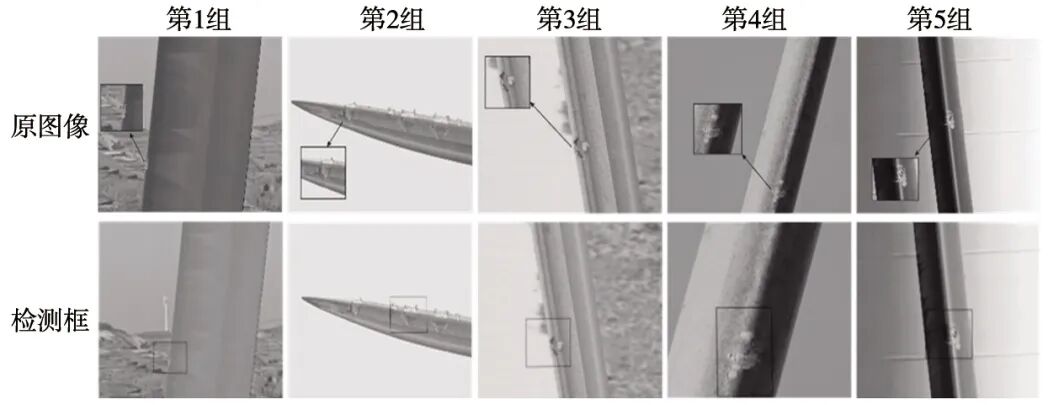 第1组 第2组 第3组 第4组 第5组

原图像

检测框