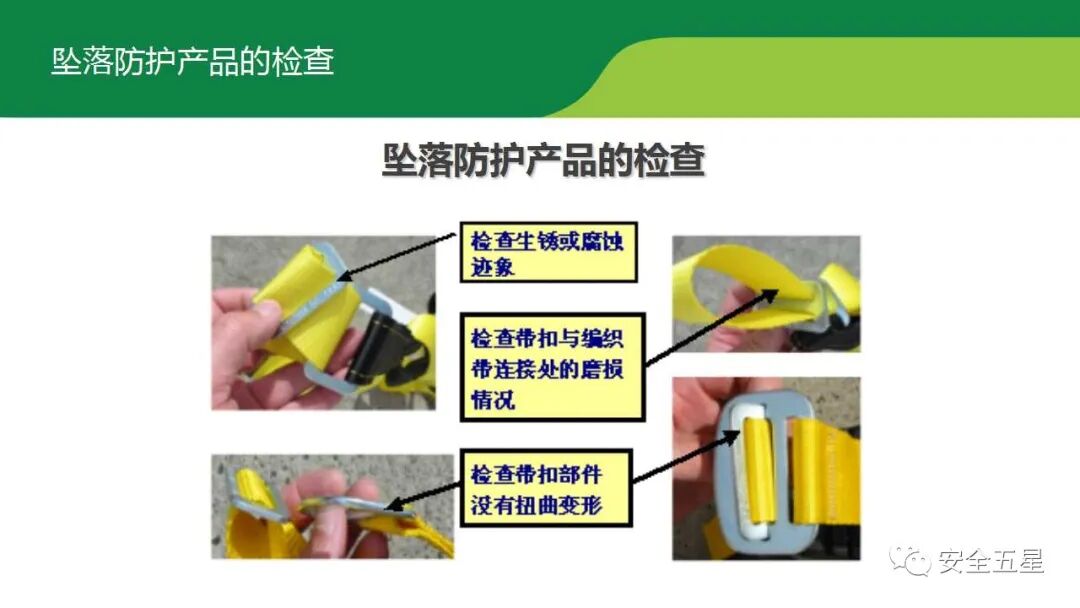 坠落防护产品的检查

坠落防护产品的检查

检查生锈或腐蚀迹象

检查带扣与编织带连接处的磨损情况

检查带扣部件没有扭曲变形

安全五星