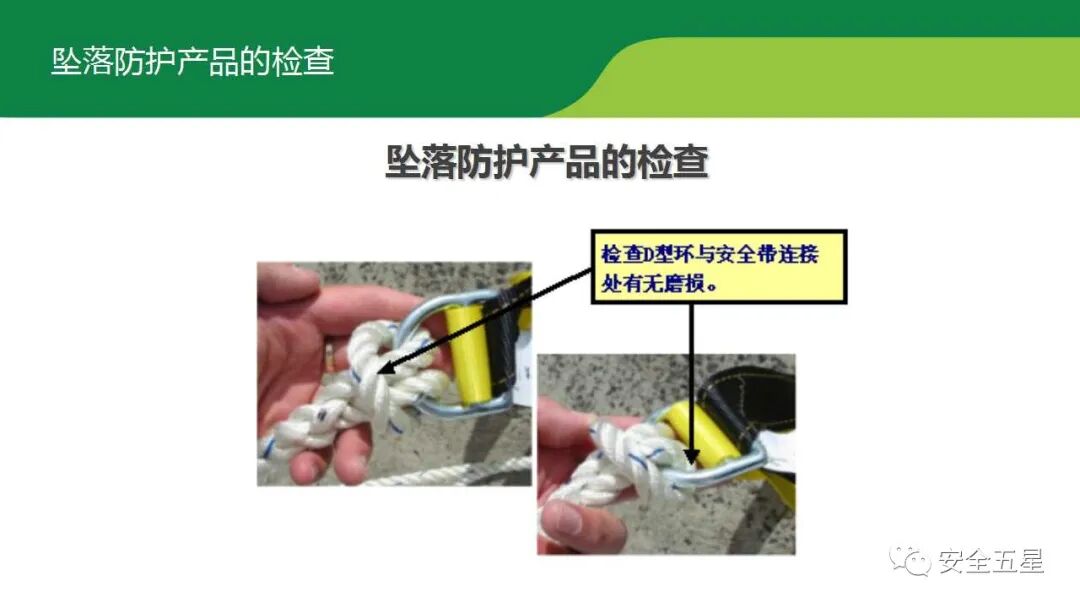 坠落防护产品的检查

坠落防护产品的检查

检查D型环与安全带连接处有无磨损。

安全五星