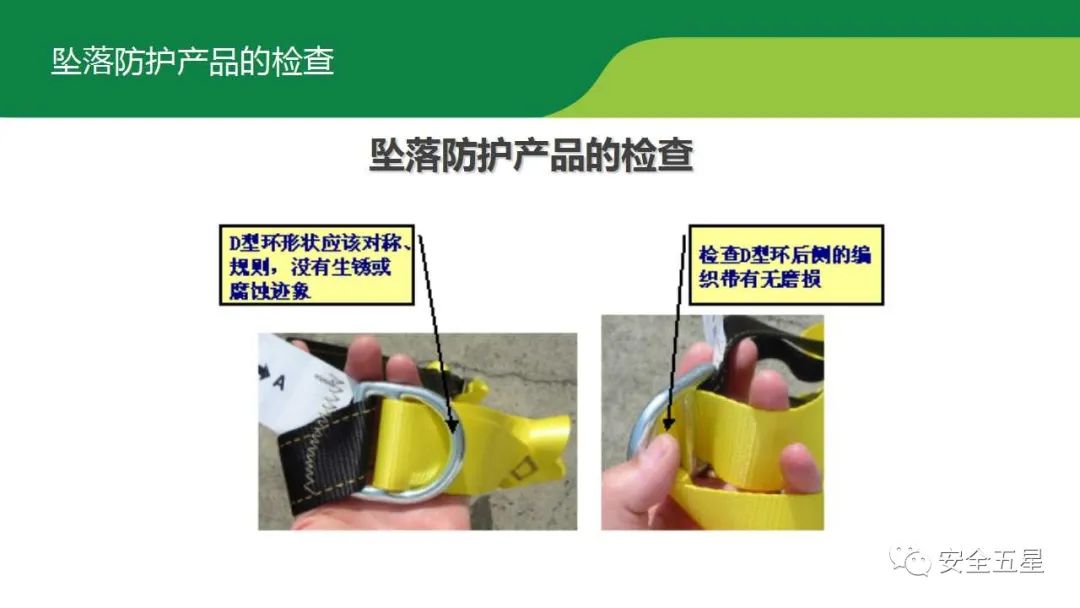 坠落防护产品的检查

坠落防护产品的检查

D型环形状应该对称、规则，没有生锈或腐蚀迹象

检查D型环后侧的编织带有无磨损

A

安全五星