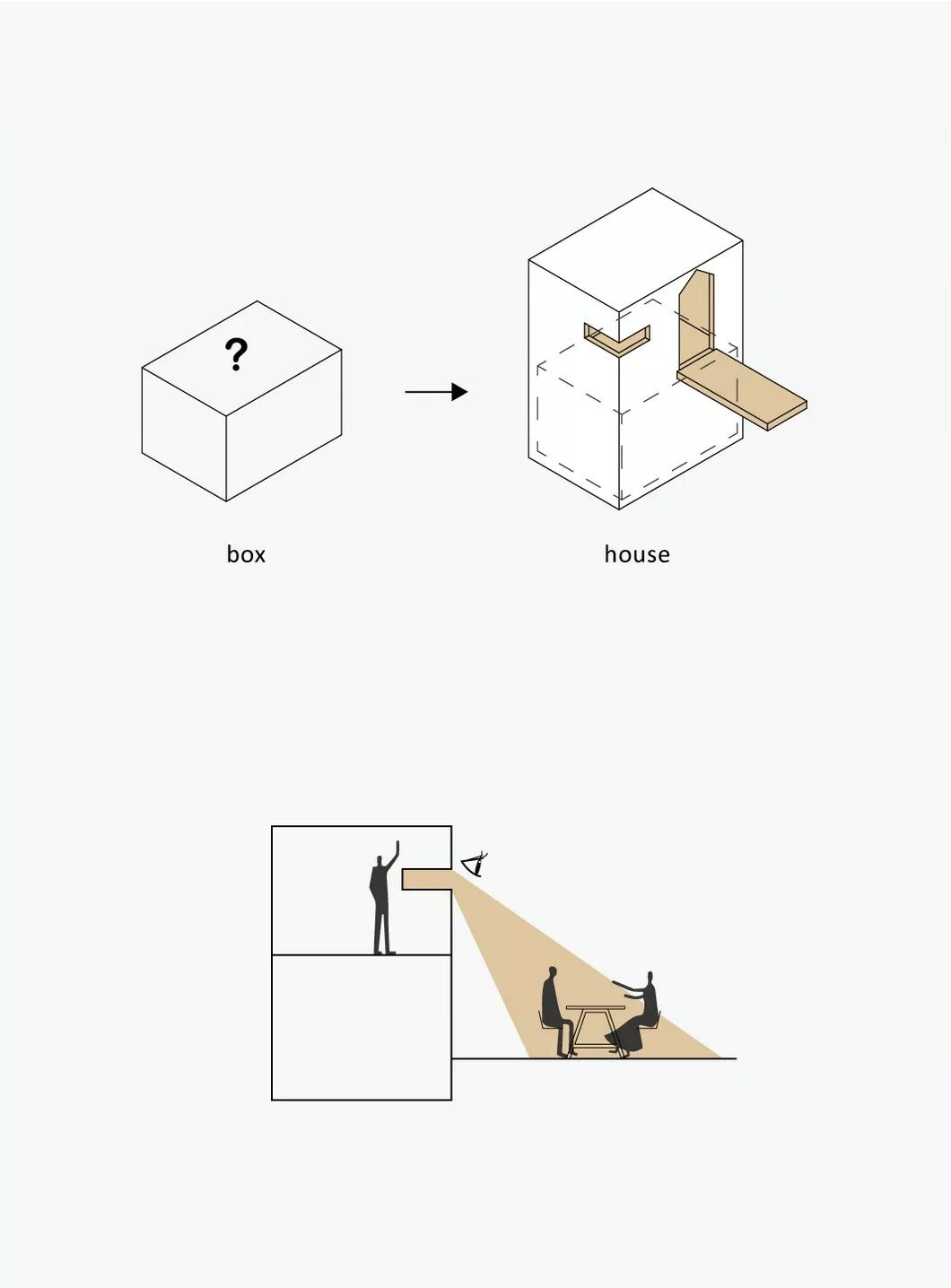 ?

box

house