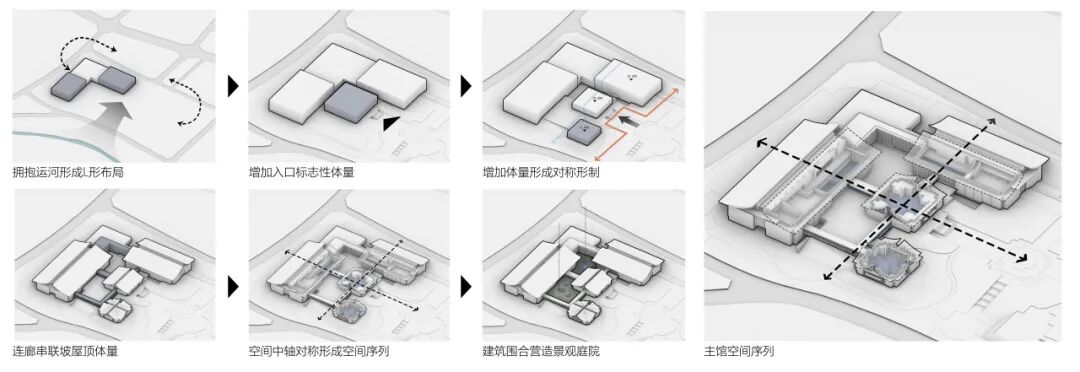 拥抱运河形成L形布局

增加入口标志性体量

增加体量形成对称形制

连廊串联坡屋顶体量

空间中轴对称形成空间序列

建筑围合营造景观庭院

主馆空间序列