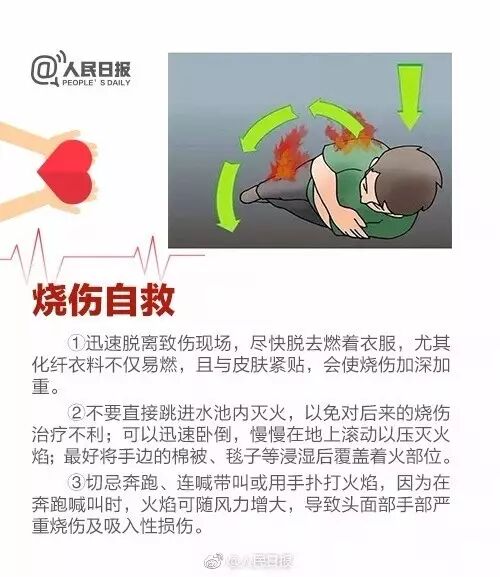 @人民日报
PEOPLE'S DAILY

烧伤自救

①迅速脱离致伤现场，尽快脱去燃着衣服，尤其化纤衣料不仅易燃，且与皮肤紧贴，会使烧伤加深加重。

②不要直接跳进水池内灭火，以免对后来的烧伤治疗不利；可以迅速卧倒，慢慢在地上滚动以压灭火焰；最好将手边的棉被、毯子等浸湿后覆盖着火部位。

③切忌奔跑、连喊带叫或用手扑打火焰，因为在奔跑喊叫时，火焰可随风力增大，导致头面部手部严重烧伤及吸入性损伤。

@人民日报