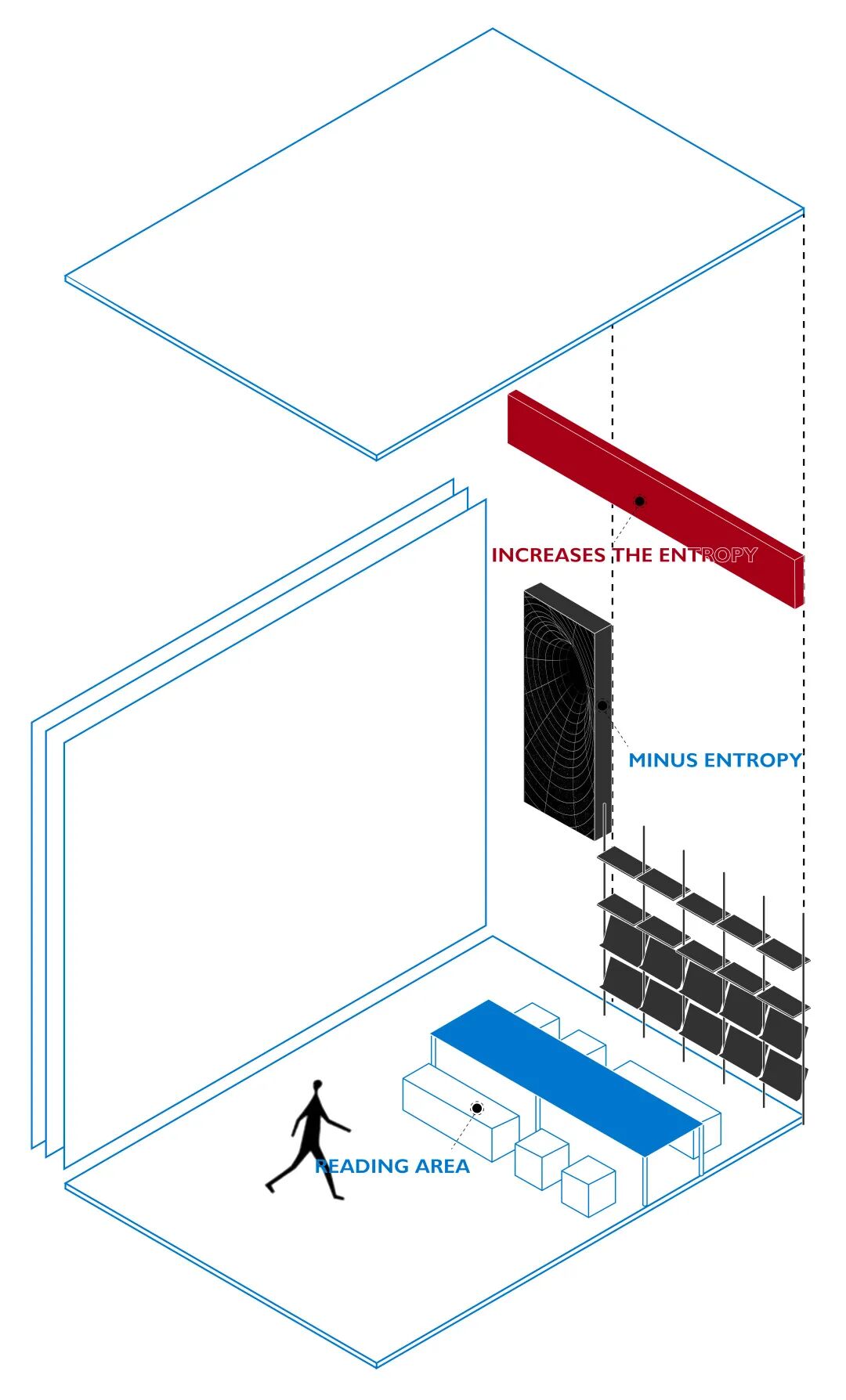 INCREASES THE ENTROPY

MINUS ENTROPY

READING AREA