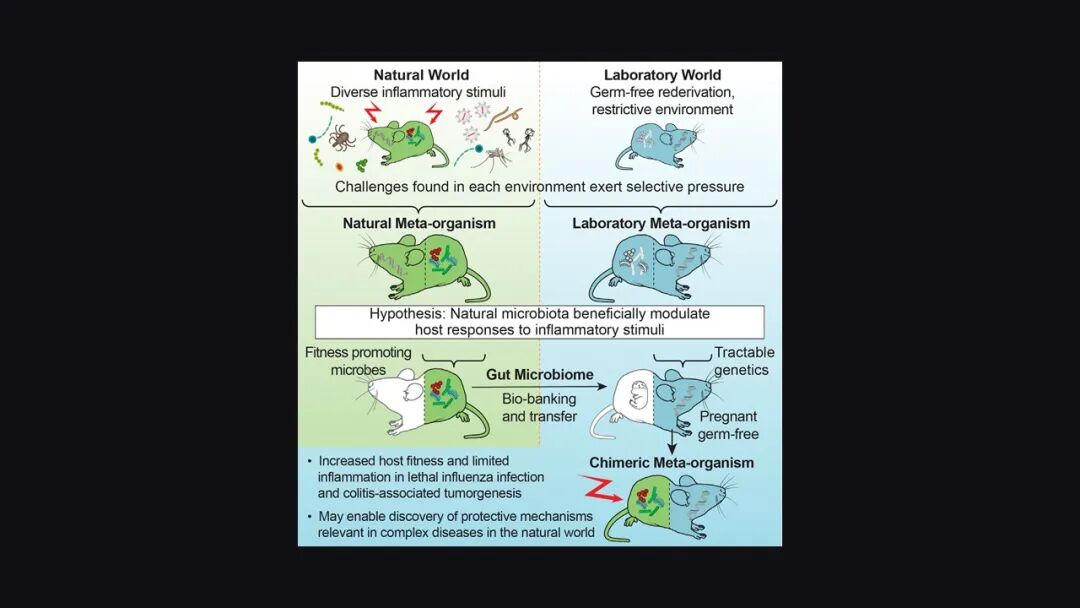 Natural World
Diverse inflammatory stimuli

Laboratory World
Germ-free rederivation, restrictive environment

Challenges found in each environment exert selective pressure

Natural Meta-organism

Laboratory Meta-organism

Hypothesis: Natural microbiota beneficially modulate host responses to inflammatory stimuli

Fitness promoting microbes

Gut Microbiome

Bio-banking and transfer

Tractable genetics

Pregnant germ-free

Chimeric Meta-organism

• Increased host fitness and limited inflammation in lethal influenza infection and colitis-associated tumorgenesis

• May enable discovery of protective mechanisms relevant in complex diseases in the natural world