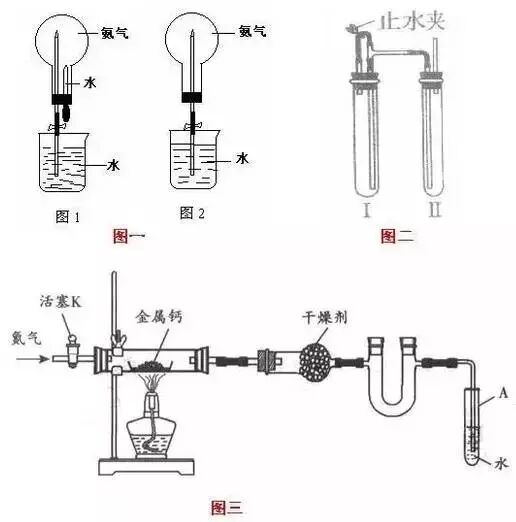 氨气

水

水

图 1

氨气

水

图 2

图一

止水夹

I

II

图二

活塞K

氮气

金属钙

干燥剂

A

水

图三