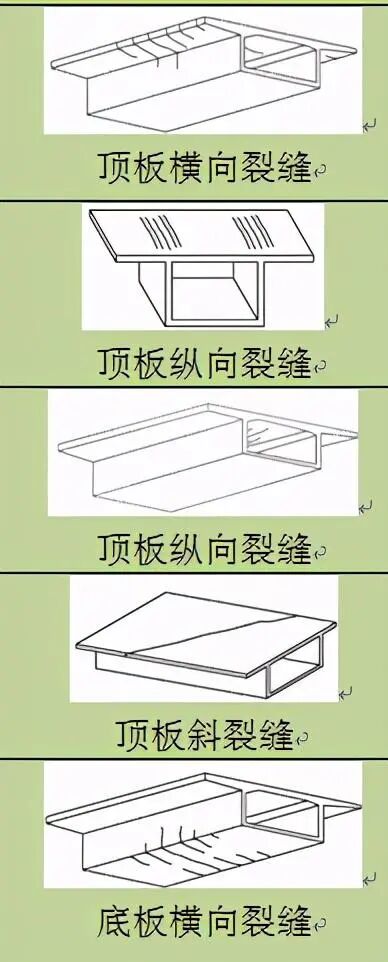 顶板横向裂缝

顶板纵向裂缝

顶板纵向裂缝

顶板斜裂缝

底板横向裂缝