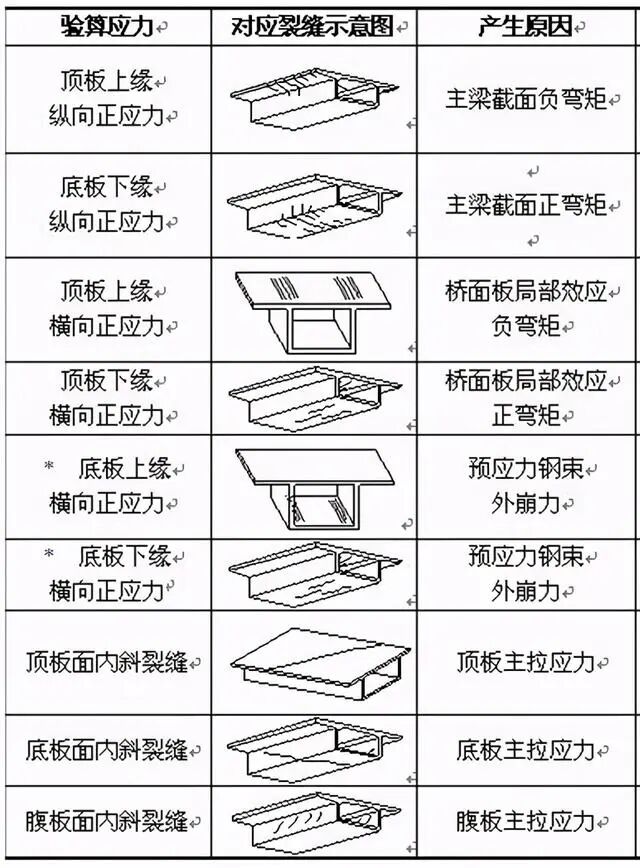 | 验算应力 | 对应裂缝示意图 | 产生原因 |
|---|---|---|
| 顶板上缘 纵向正应力 | | 主梁截面负弯矩 |
| 底板下缘 纵向正应力 | | 主梁截面正弯矩 |
| 顶板上缘 横向正应力 | | 桥面板局部效应 负弯矩 |
| 顶板下缘 横向正应力 | | 桥面板局部效应 正弯矩 |
| * 底板上缘 横向正应力 | | 预应力钢束 外崩力 |
| * 底板下缘 横向正应力 | | 预应力钢束 外崩力 |
| 顶板面内斜裂缝 | | 顶板主拉应力 |
| 底板面内斜裂缝 | | 底板主拉应力 |
| 腹板面内斜裂缝 | | 腹板主拉应力 |