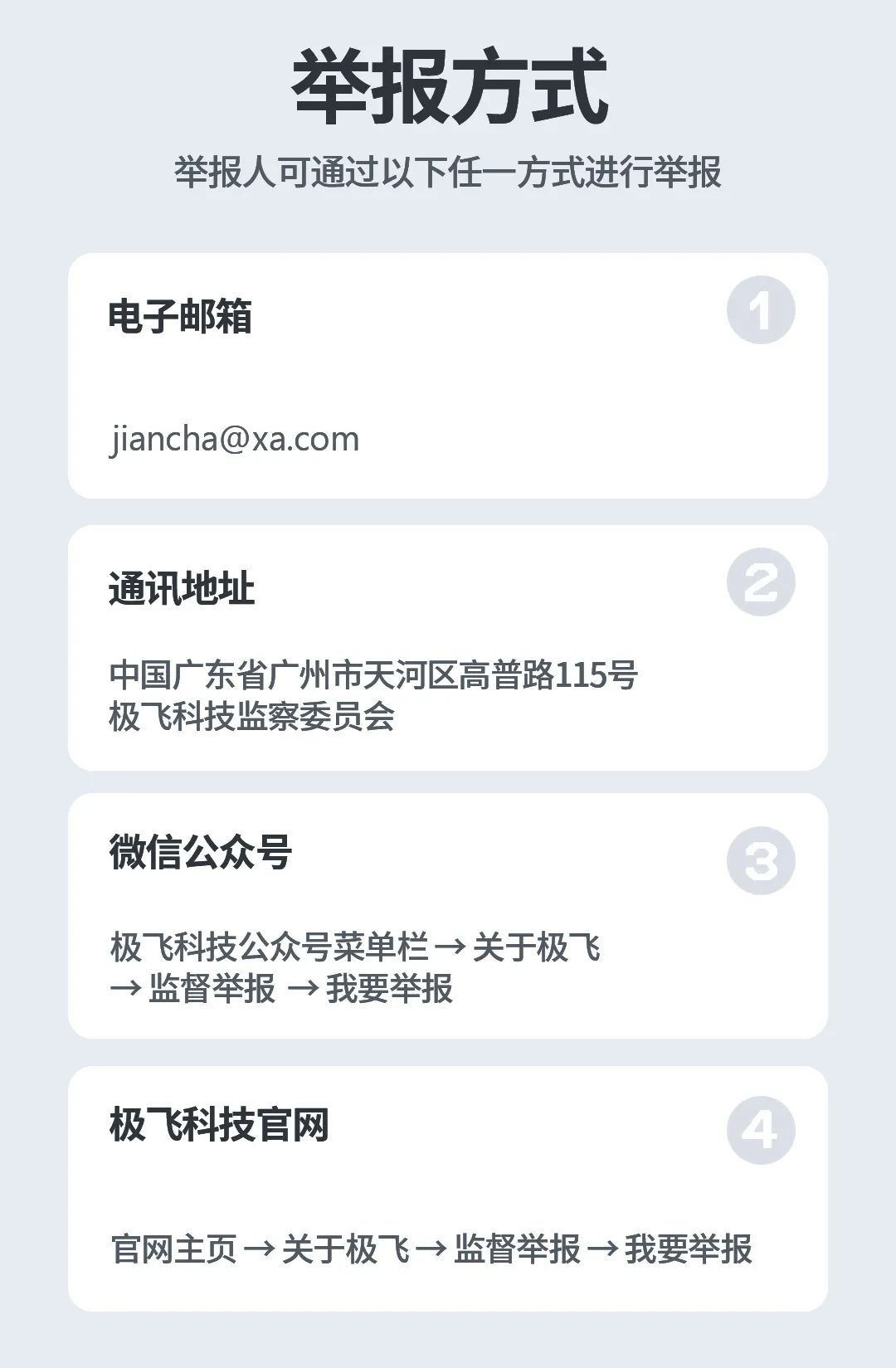 举报方式
举报人可通过以下任一方式进行举报

电子邮箱
1
jiancha@xa.com

通讯地址
2
中国广东省广州市天河区高普路115号
极飞科技监察委员会

微信公众号
3
极飞科技公众号菜单栏 → 关于极飞 → 监督举报 → 我要举报

极飞科技官网
4
官网主页 → 关于极飞 → 监督举报 → 我要举报