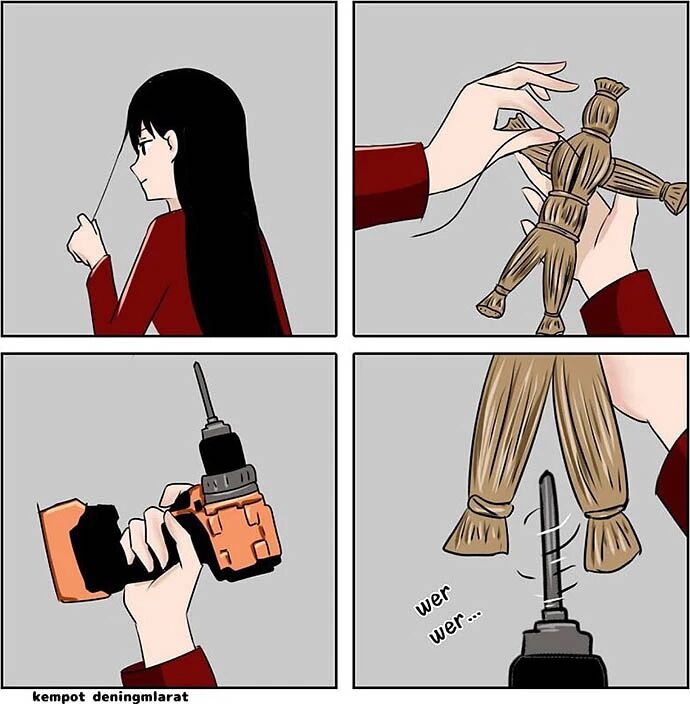 wer
wer...

kempot deningmlarat