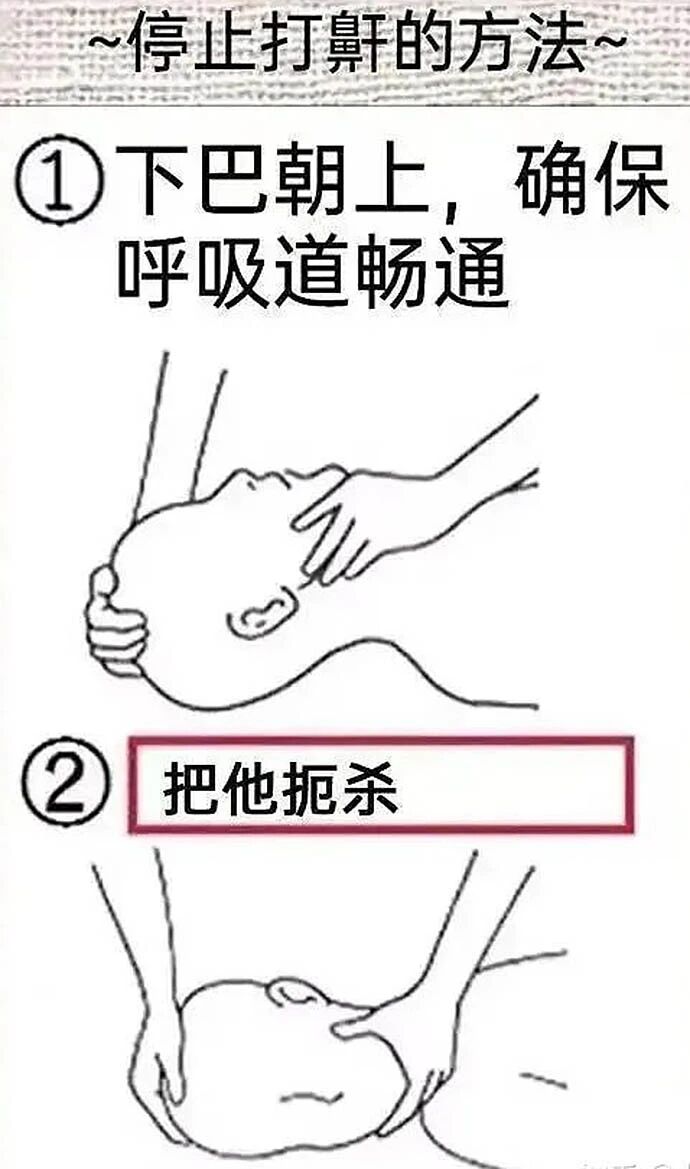 ~停止打鼾的方法~

① 下巴朝上，确保呼吸道畅通

② 把他扼杀