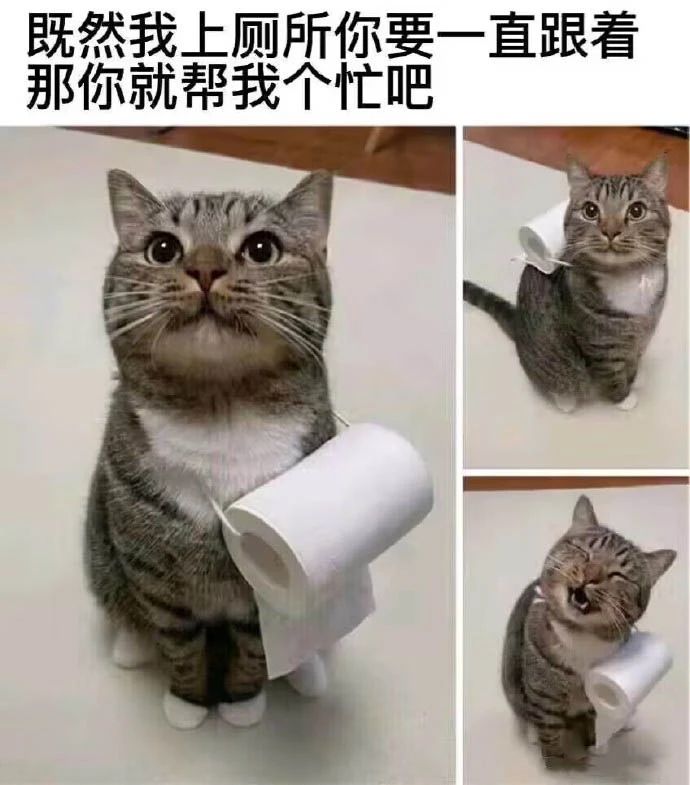 既然我上厕所你要一直跟着
那你就帮我个忙吧