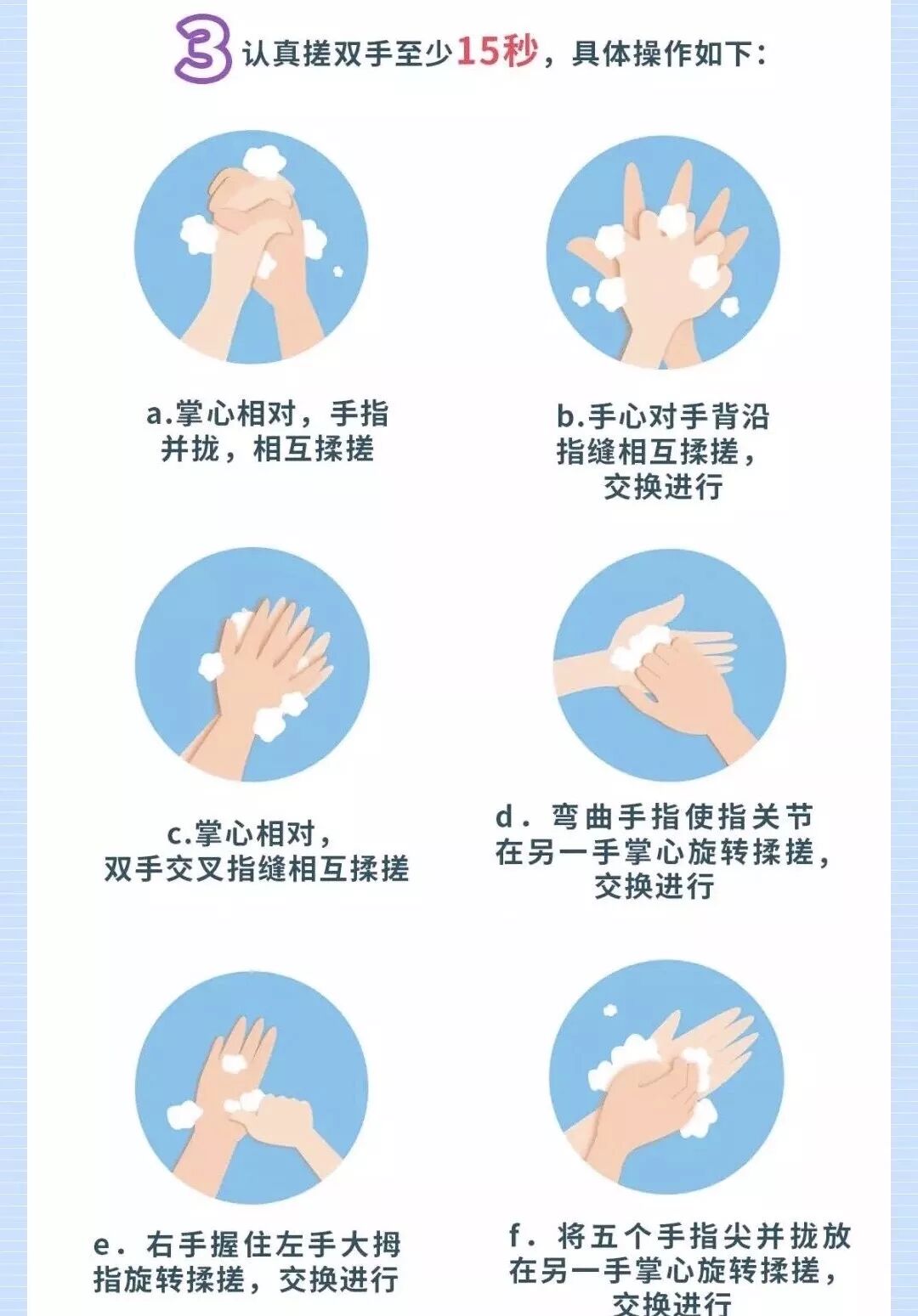 3 认真搓双手至少15秒，具体操作如下：

a.掌心相对，手指并拢，相互揉搓

b.手心对手背沿指缝相互揉搓，交换进行

c.掌心相对，双手交叉指缝相互揉搓

d．弯曲手指使指关节在另一手掌心旋转揉搓，交换进行

e．右手握住左手大拇指旋转揉搓，交换进行

f．将五个手指尖并拢放在另一手掌心旋转揉搓，交换进行