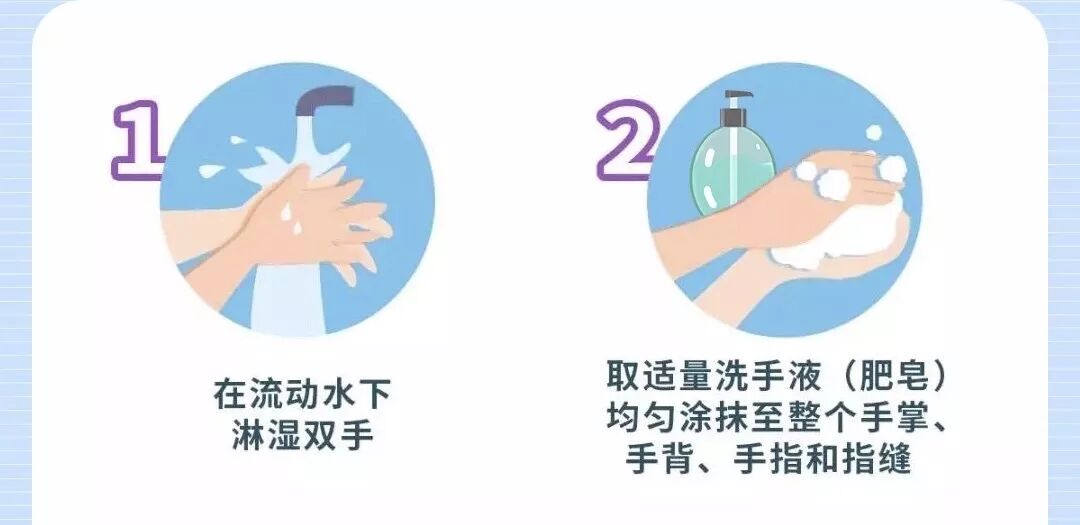 1

在流动水下淋湿双手

2

取适量洗手液（肥皂）均匀涂抹至整个手掌、手背、手指和指缝