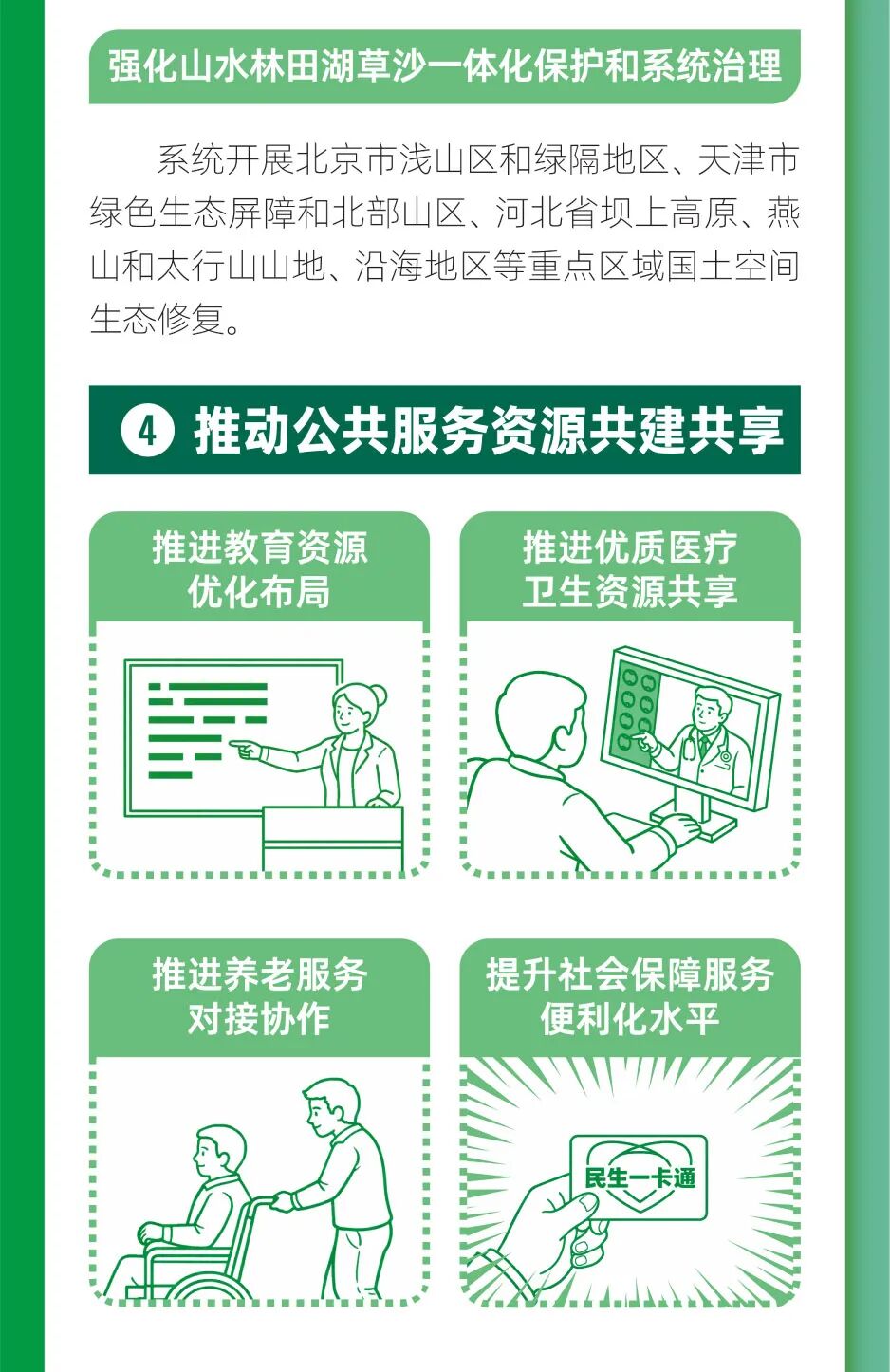 强化山水林田湖草沙一体化保护和系统治理

系统开展北京市浅山区和绿隔地区、天津市绿色生态屏障和北部山区、河北省坝上高原、燕山和太行山山地、沿海地区等重点区域国土空间生态修复。

4 推动公共服务资源共建共享

推进教育资源优化布局

推进优质医疗卫生资源共享

推进养老服务对接协作

提升社会保障服务便利化水平

民生一卡通