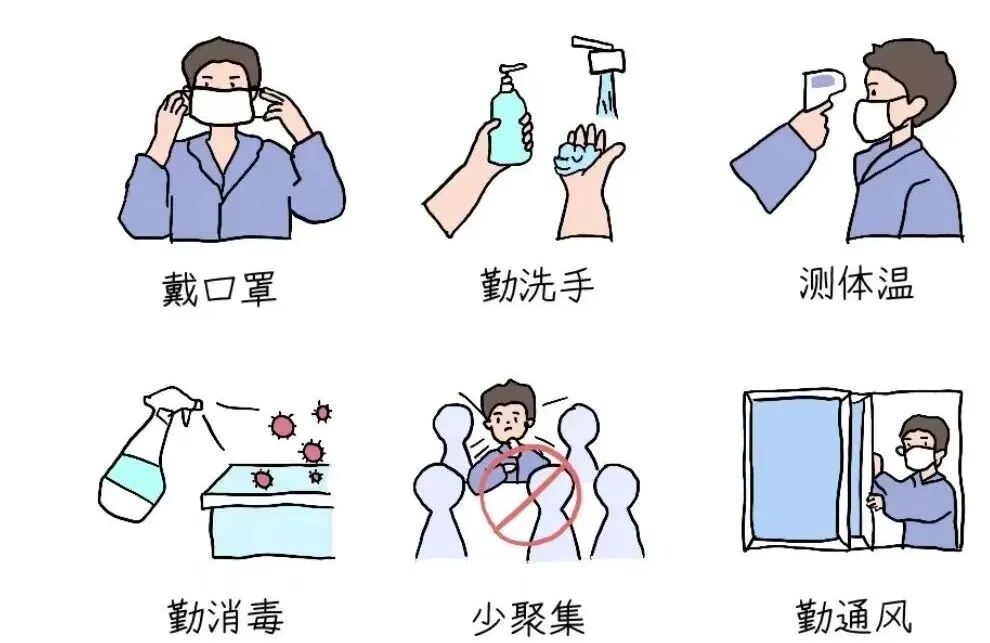 戴口罩

勤洗手

测体温

勤消毒

少聚集

勤通风