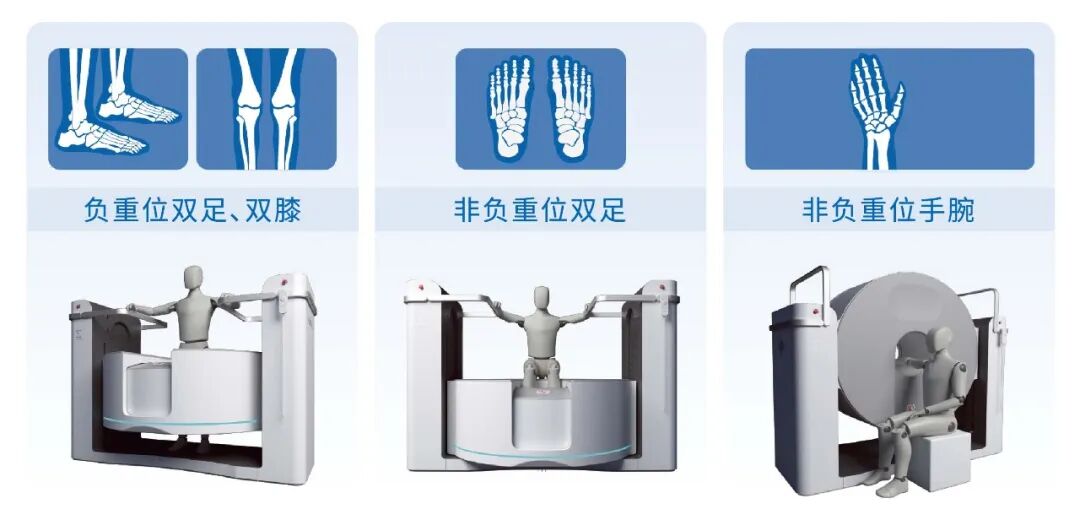 负重位双足、双膝

非负重位双足

非负重位手腕