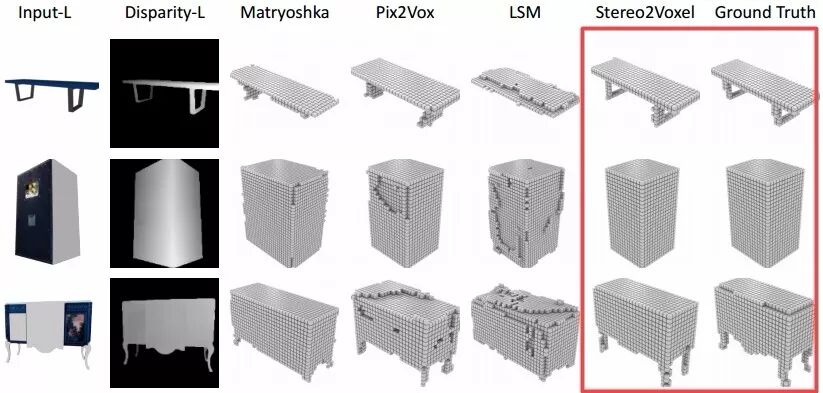 Input-L Disparity-L Matryoshka Pix2Vox LSM Stereo2Voxel Ground Truth