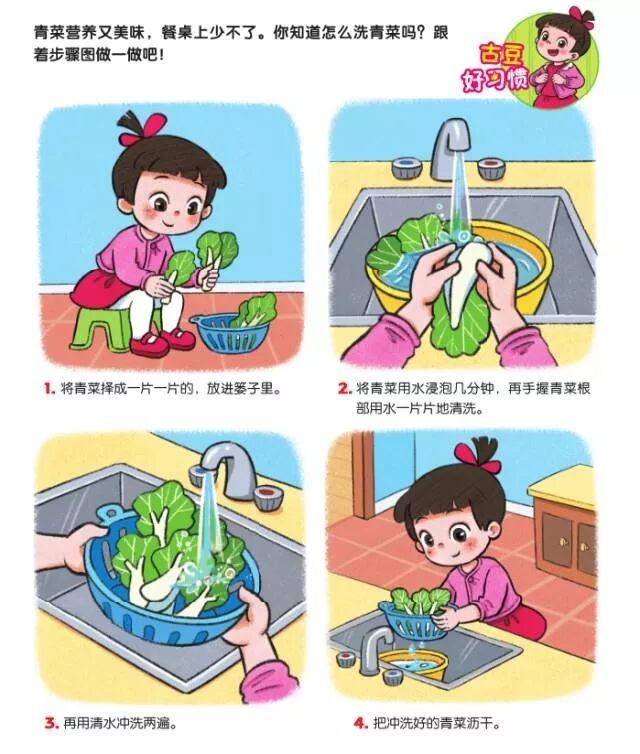 青菜营养又美味，餐桌上少不了。你知道怎么洗青菜吗？跟着步骤图做一做吧！

古豆好习惯

1. 将青菜择成一片一片的，放进篓子里。

2. 将青菜用水浸泡几分钟，再手握青菜根部用水一片片地清洗。

3. 再用清水冲洗两遍。

4. 把冲洗好的青菜沥干。