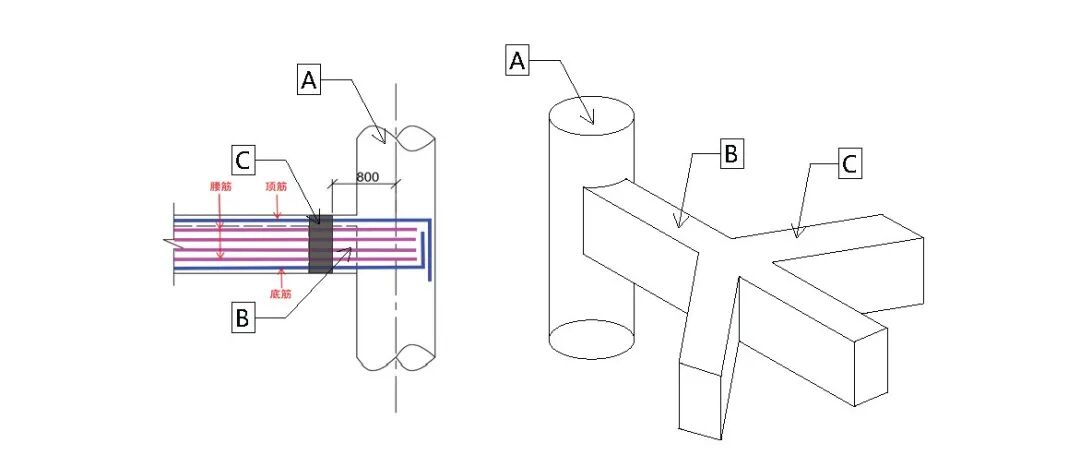 A
C
800
腰筋
顶筋
底筋
B
A
B
C