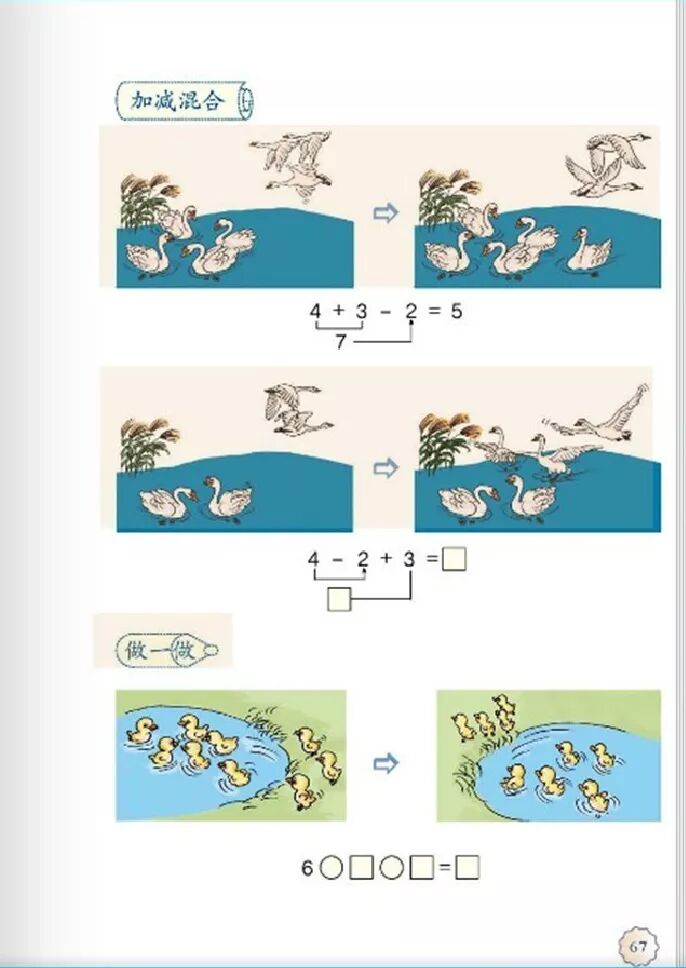 加减混合

$4 + 3 - 2 = 5$

7

$4 - 2 + 3 = \square$

$\square$

做一做

$6 \bigcirc \square \bigcirc \square = \square$

67